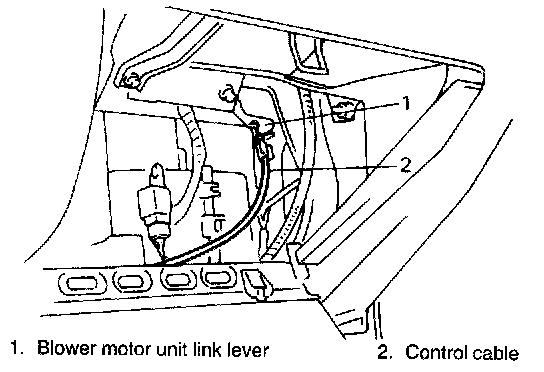 1

2

1. Blower motor unit link lever

2. Control cable