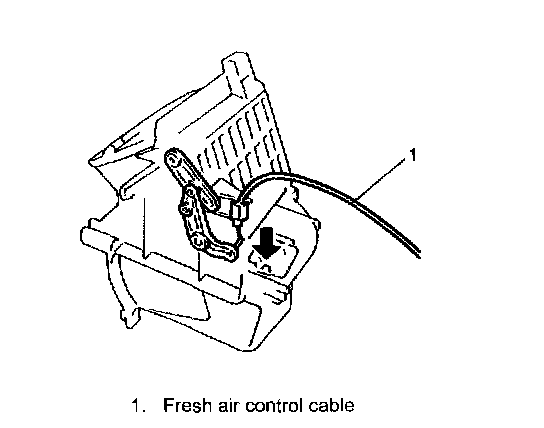 1

1. Fresh air control cable