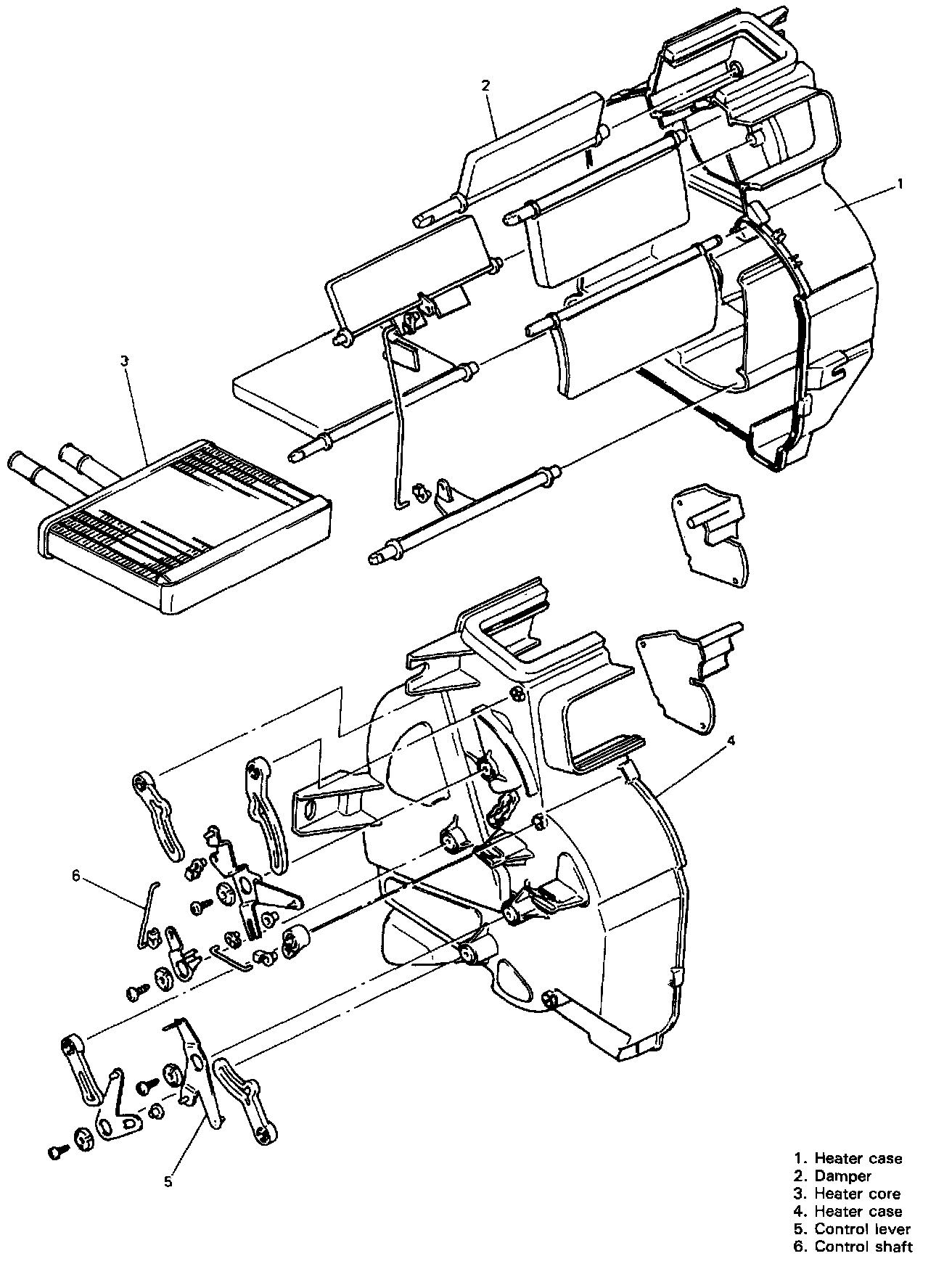 2
1
3
4
6
5

1. Heater case
2. Damper
3. Heater core
4. Heater case
5. Control lever
6. Control shaft