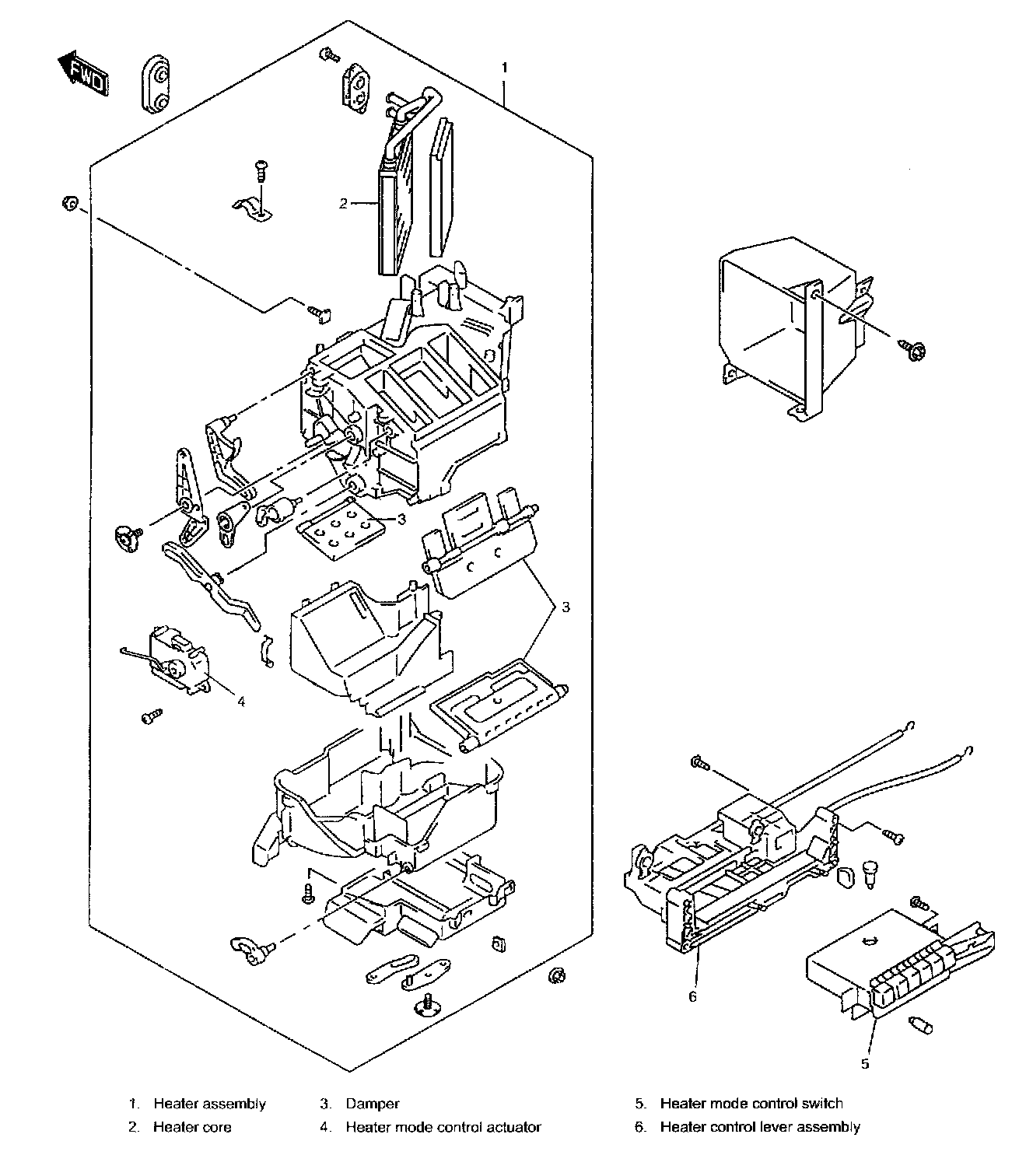 FWD

1

2

3

3

4

6

5

1. Heater assembly
2. Heater core
3. Damper
4. Heater mode control actuator
5. Heater mode control switch
6. Heater control lever assembly