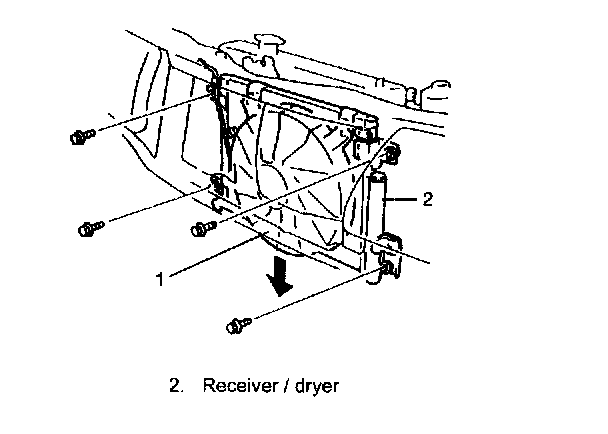 2

1

2. Receiver / dryer