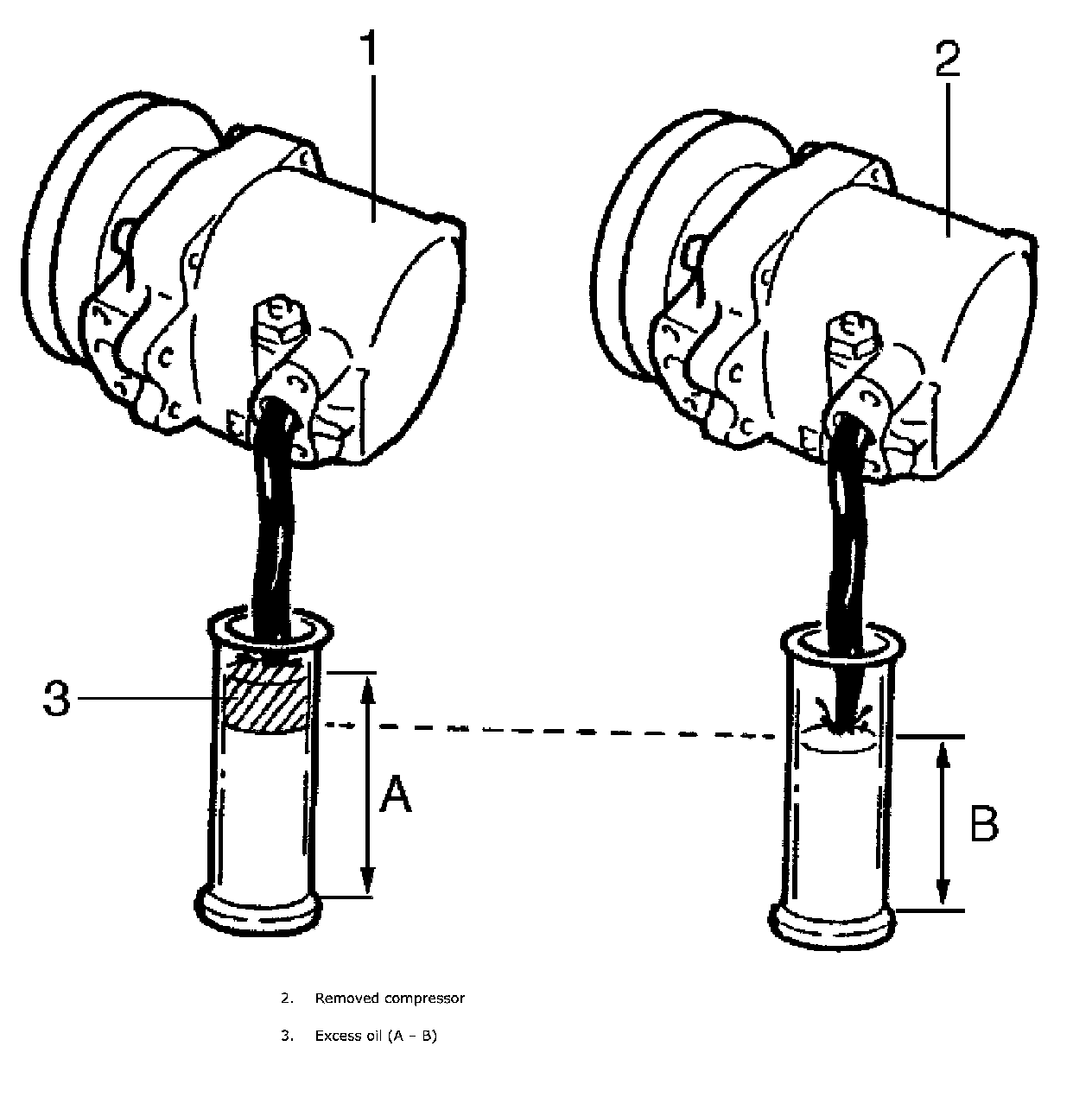 1

2

3

A

B

2. Removed compressor

3. Excess oil (A – B)