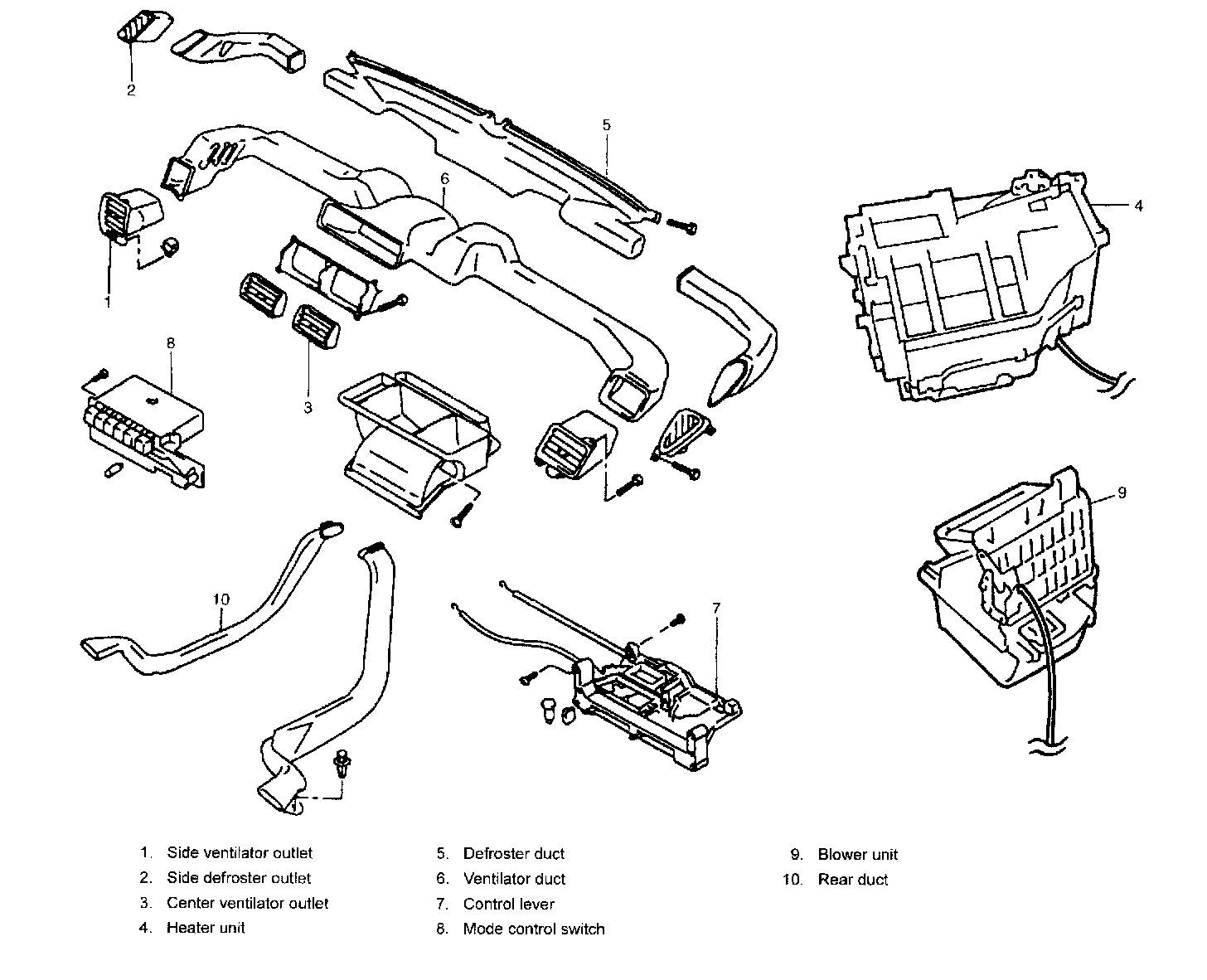 2

5

6

4

1

8

3

9

10

7

1. Side ventilator outlet
2. Side defroster outlet
3. Center ventilator outlet
4. Heater unit

5. Defroster duct
6. Ventilator duct
7. Control lever
8. Mode control switch

9. Blower unit
10. Rear duct