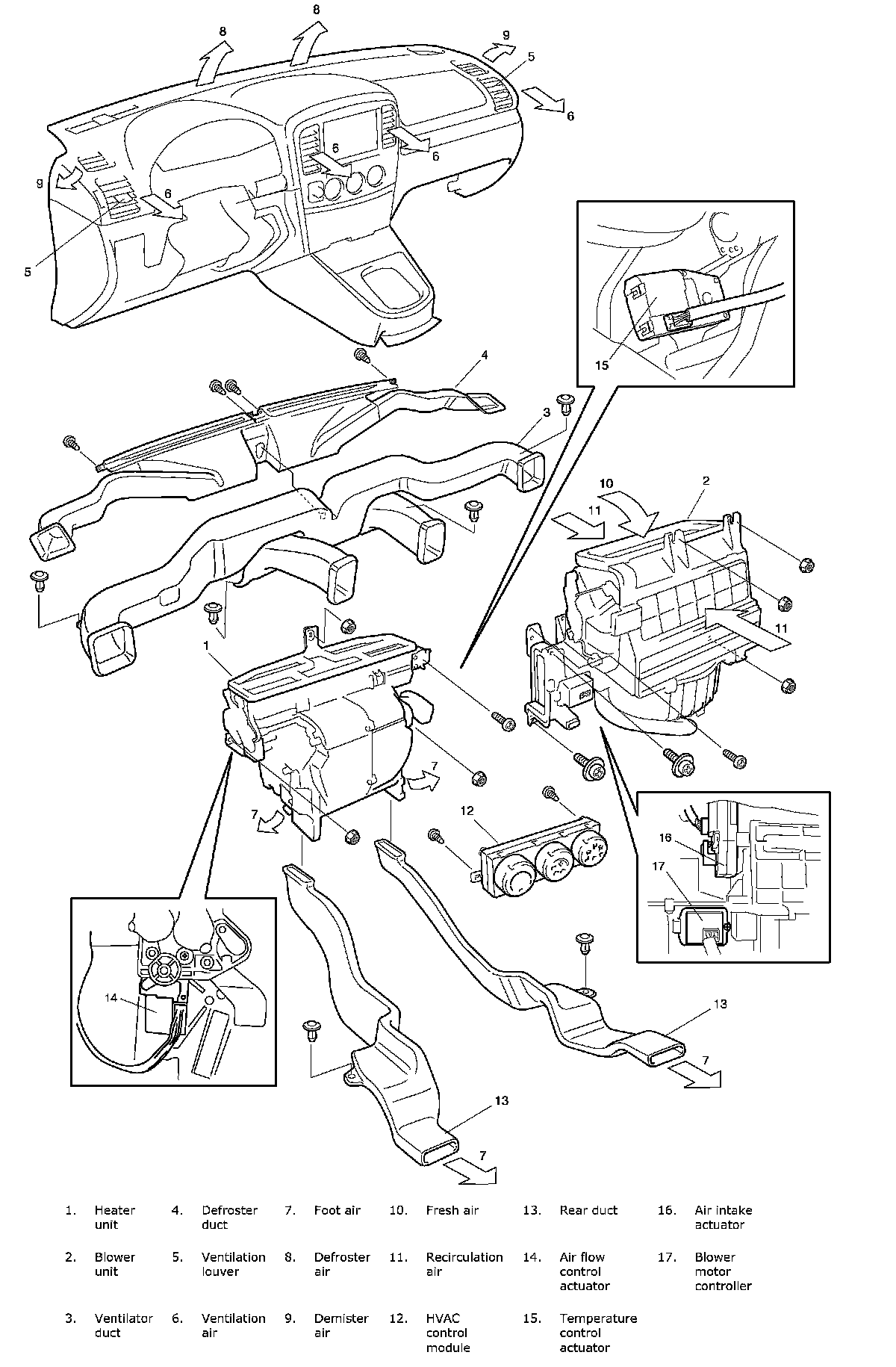 8
8
9
5
6
6
6
9
6
5
15
4
3
10
2
11
11
1
7
7
12
16
17
14
13
7
13
7

| 1. | Heater unit | 4. | Defroster duct | 7. | Foot air | 10. | Fresh air | 13. | Rear duct | 16. | Air intake actuator |
|---|---|---|---|---|---|---|---|---|---|---|---|
| 2. | Blower unit | 5. | Ventilation louver | 8. | Defroster air | 11. | Recirculation air | 14. | Air flow control actuator | 17. | Blower motor controller |
| 3. | Ventilator duct | 6. | Ventilation air | 9. | Demister air | 12. | HVAC control module | 15. | Temperature control actuator | | |