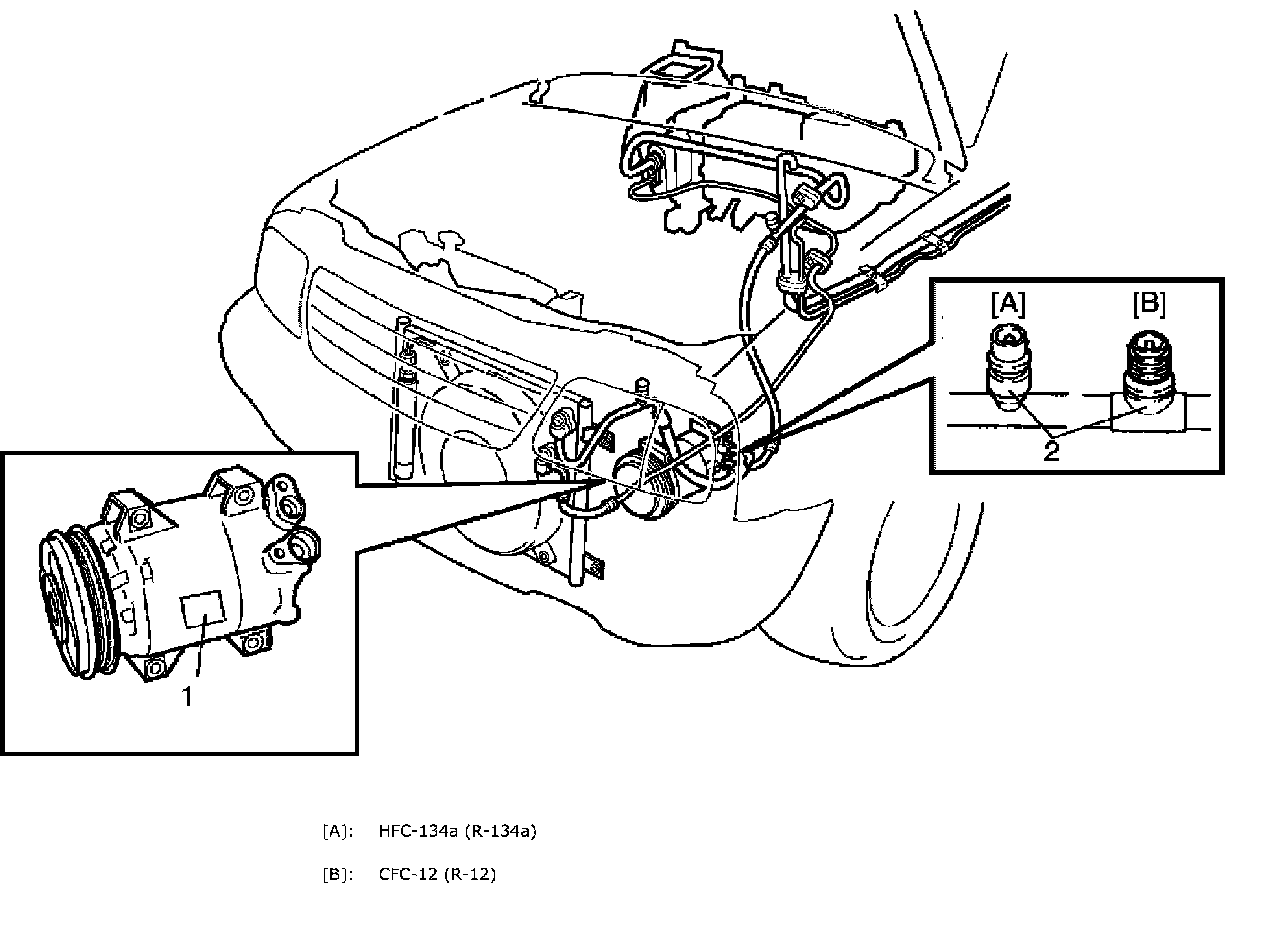 [A]

[B]

2

1

[A]: HFC-134a (R-134a)

[B]: CFC-12 (R-12)