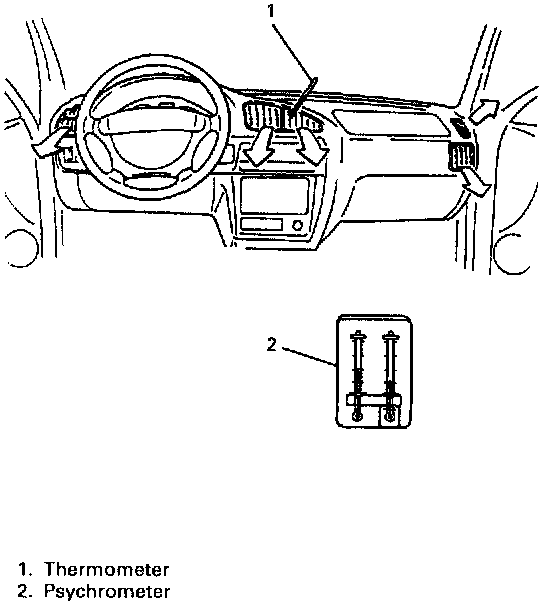 1

2

1. Thermometer
2. Psychrometer