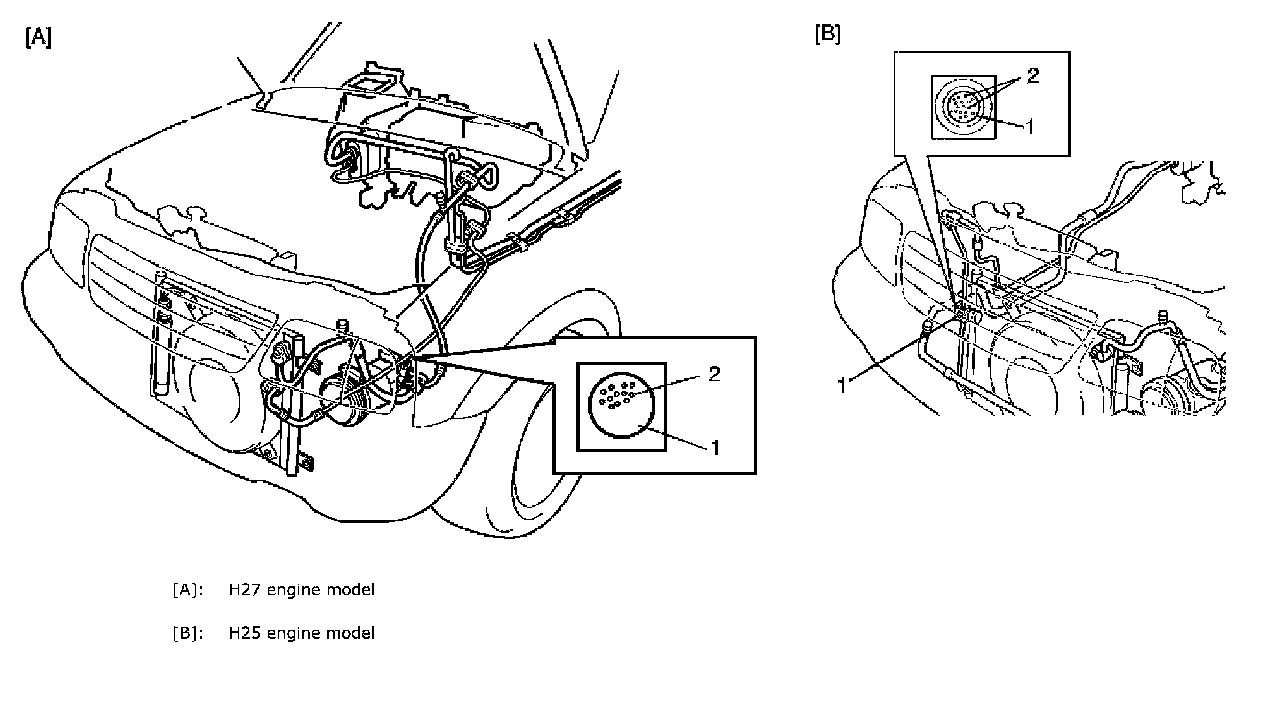 [A]

2

1

[B]

2

1

1

[A]: H27 engine model

[B]: H25 engine model