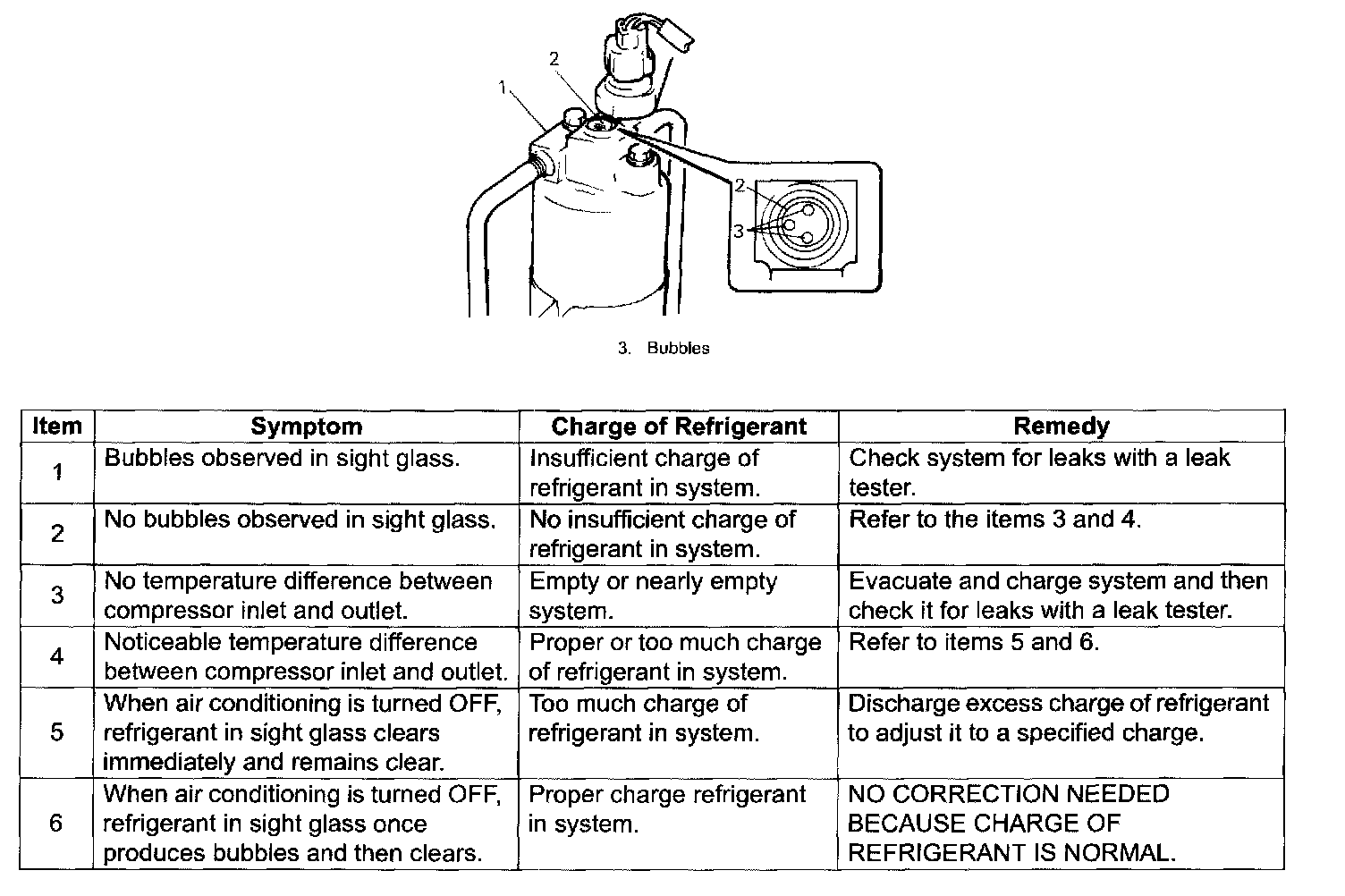 2
1
2
3

3. Bubbles

| Item | Symptom | Charge of Refrigerant | Remedy |
|---|---|---|---|
| 1 | Bubbles observed in sight glass. | Insufficient charge of refrigerant in system. | Check system for leaks with a leak tester. |
| 2 | No bubbles observed in sight glass. | No insufficient charge of refrigerant in system. | Refer to the items 3 and 4. |
| 3 | No temperature difference between compressor inlet and outlet. | Empty or nearly empty system. | Evacuate and charge system and then check it for leaks with a leak tester. |
| 4 | Noticeable temperature difference between compressor inlet and outlet. | Proper or too much charge of refrigerant in system. | Refer to items 5 and 6. |
| 5 | When air conditioning is turned OFF, refrigerant in sight glass clears immediately and remains clear. | Too much charge of refrigerant in system. | Discharge excess charge of refrigerant to adjust it to a specified charge. |
| 6 | When air conditioning is turned OFF, refrigerant in sight glass once produces bubbles and then clears. | Proper charge refrigerant in system. | NO CORRECTION NEEDED BECAUSE CHARGE OF REFRIGERANT IS NORMAL. |