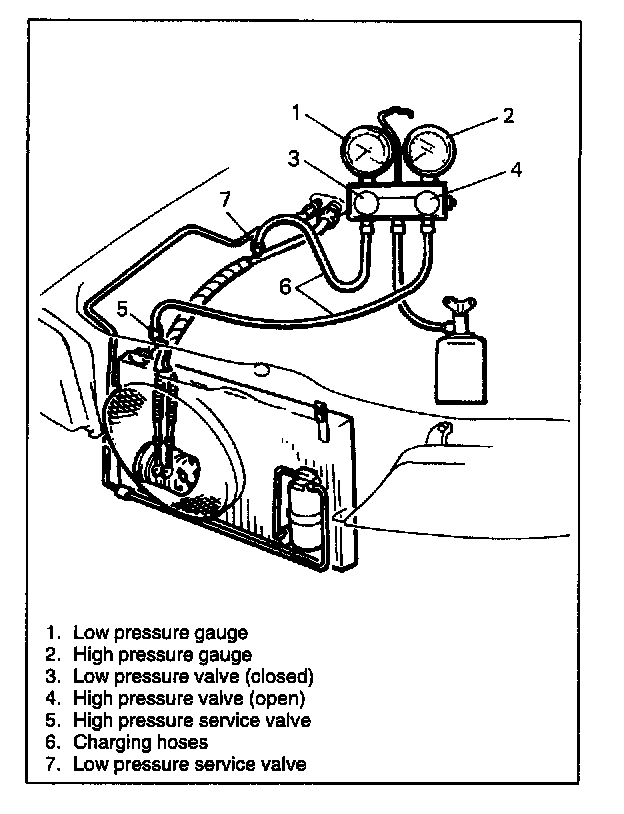 1
2
3
4
7
6
5

1. Low pressure gauge
2. High pressure gauge
3. Low pressure valve (closed)
4. High pressure valve (open)
5. High pressure service valve
6. Charging hoses
7. Low pressure service valve