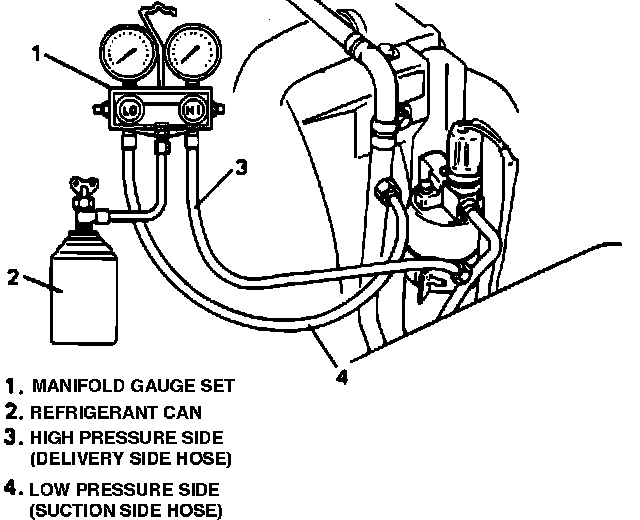 1

LO

HI

3

2

4

1. MANIFOLD GAUGE SET
2. REFRIGERANT CAN
3. HIGH PRESSURE SIDE (DELIVERY SIDE HOSE)
4. LOW PRESSURE SIDE (SUCTION SIDE HOSE)