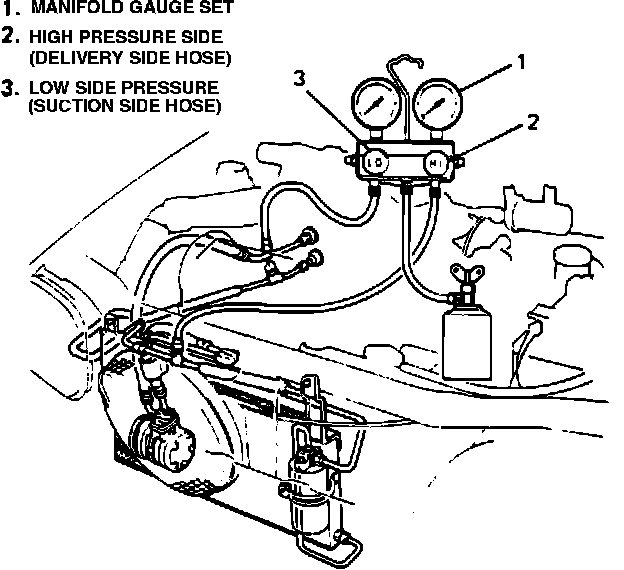 1. MANIFOLD GAUGE SET
2. HIGH PRESSURE SIDE (DELIVERY SIDE HOSE)
3. LOW SIDE PRESSURE (SUCTION SIDE HOSE)

3
1
2
LO
HI