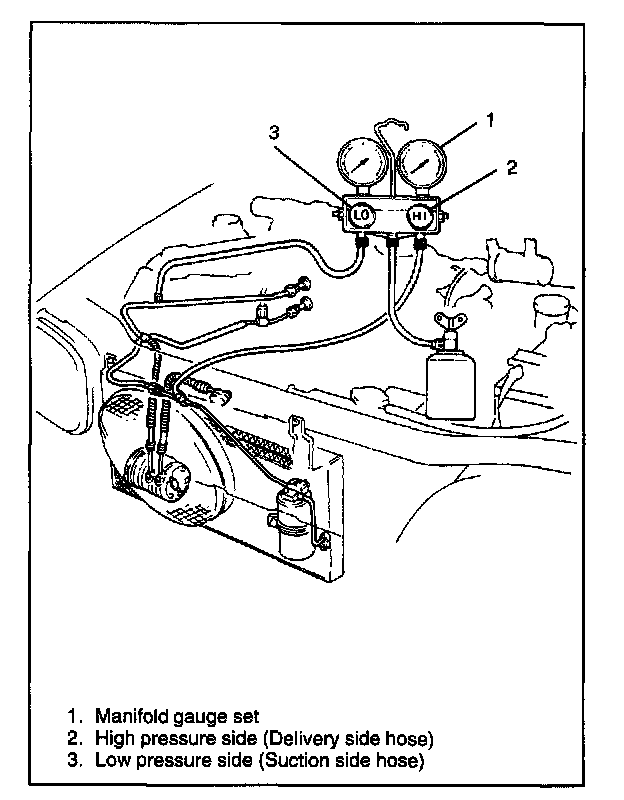 3
1
2
LO
HI

1. Manifold gauge set
2. High pressure side (Delivery side hose)
3. Low pressure side (Suction side hose)