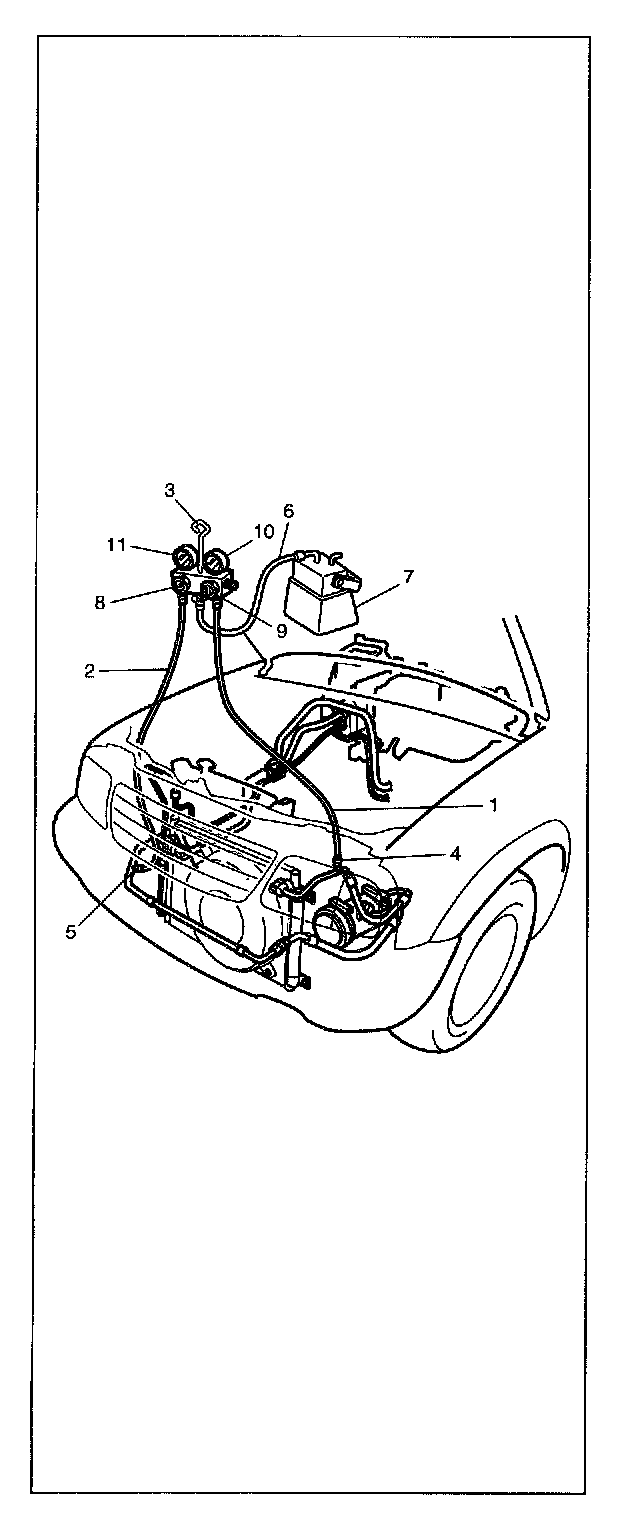 3
6
11
10
7
8
9
2
1
4
5