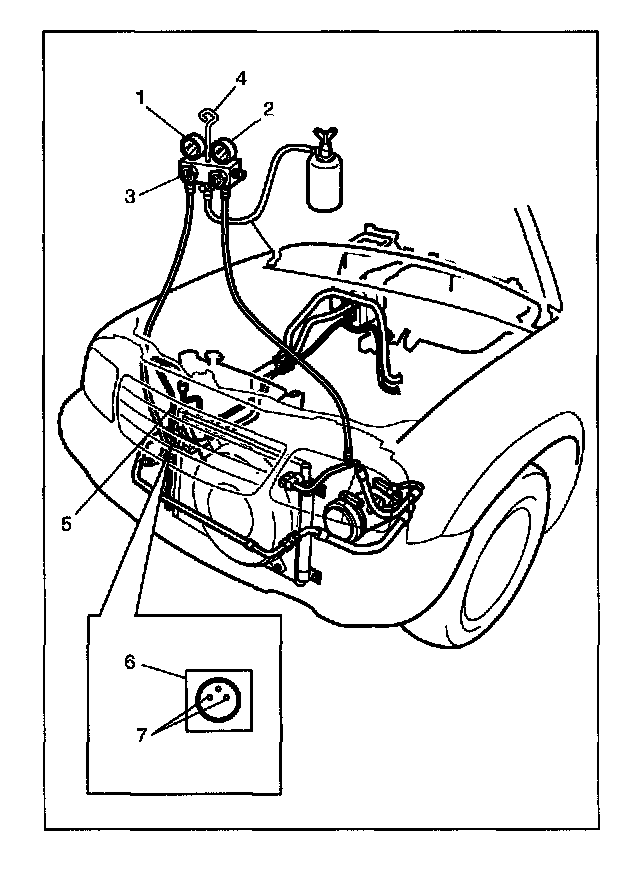 1
4
2
3
5
6
7