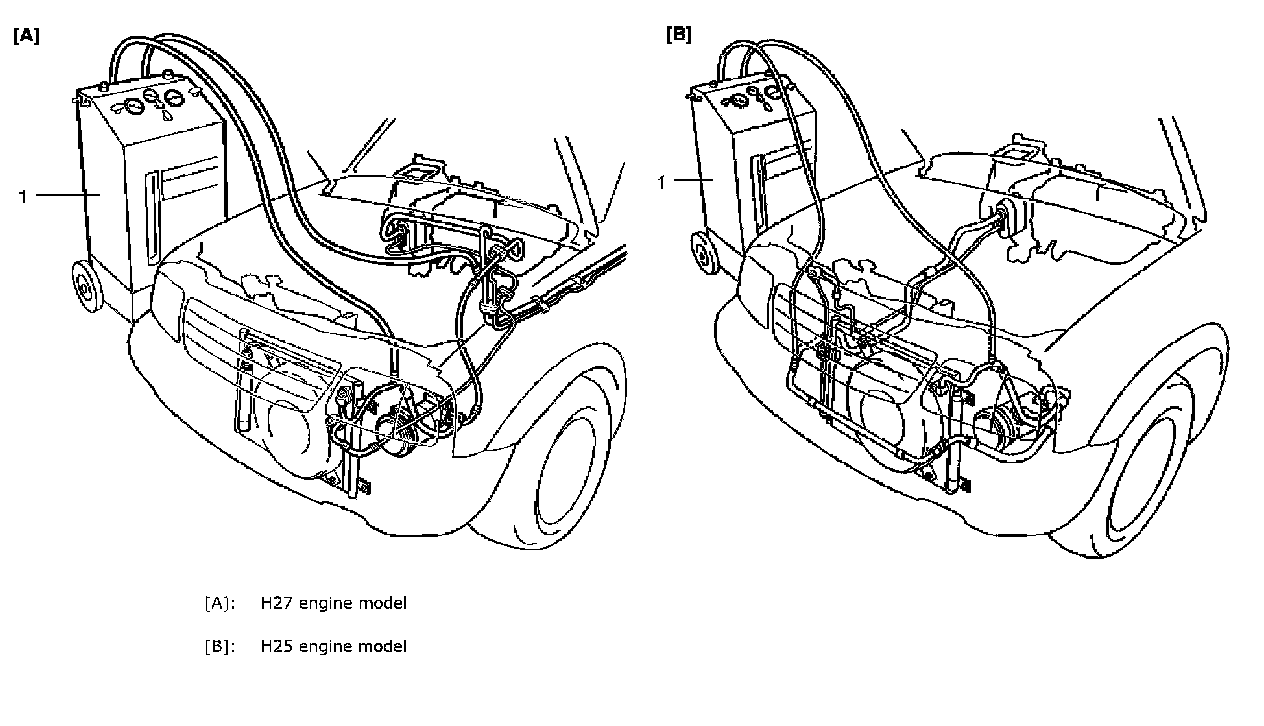 [A]

1

[B]

1

[A]: H27 engine model

[B]: H25 engine model