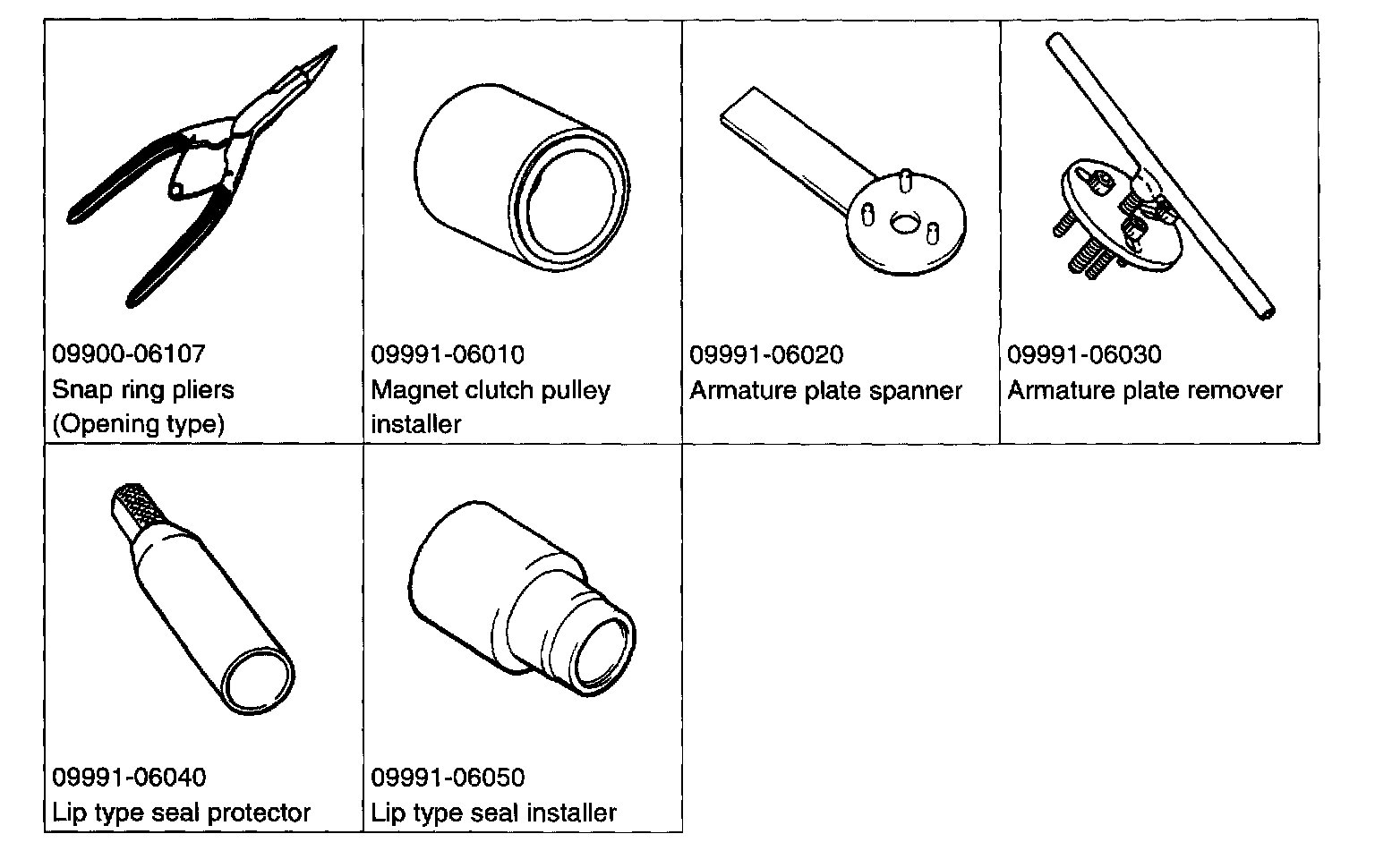 | 09900-06107 Snap ring pliers (Opening type) | 09991-06010 Magnet clutch pulley installer | 09991-06020 Armature plate spanner | 09991-06030 Armature plate remover |
|---|---|---|---|
| 09991-06040 Lip type seal protector | 09991-06050 Lip type seal installer | | |