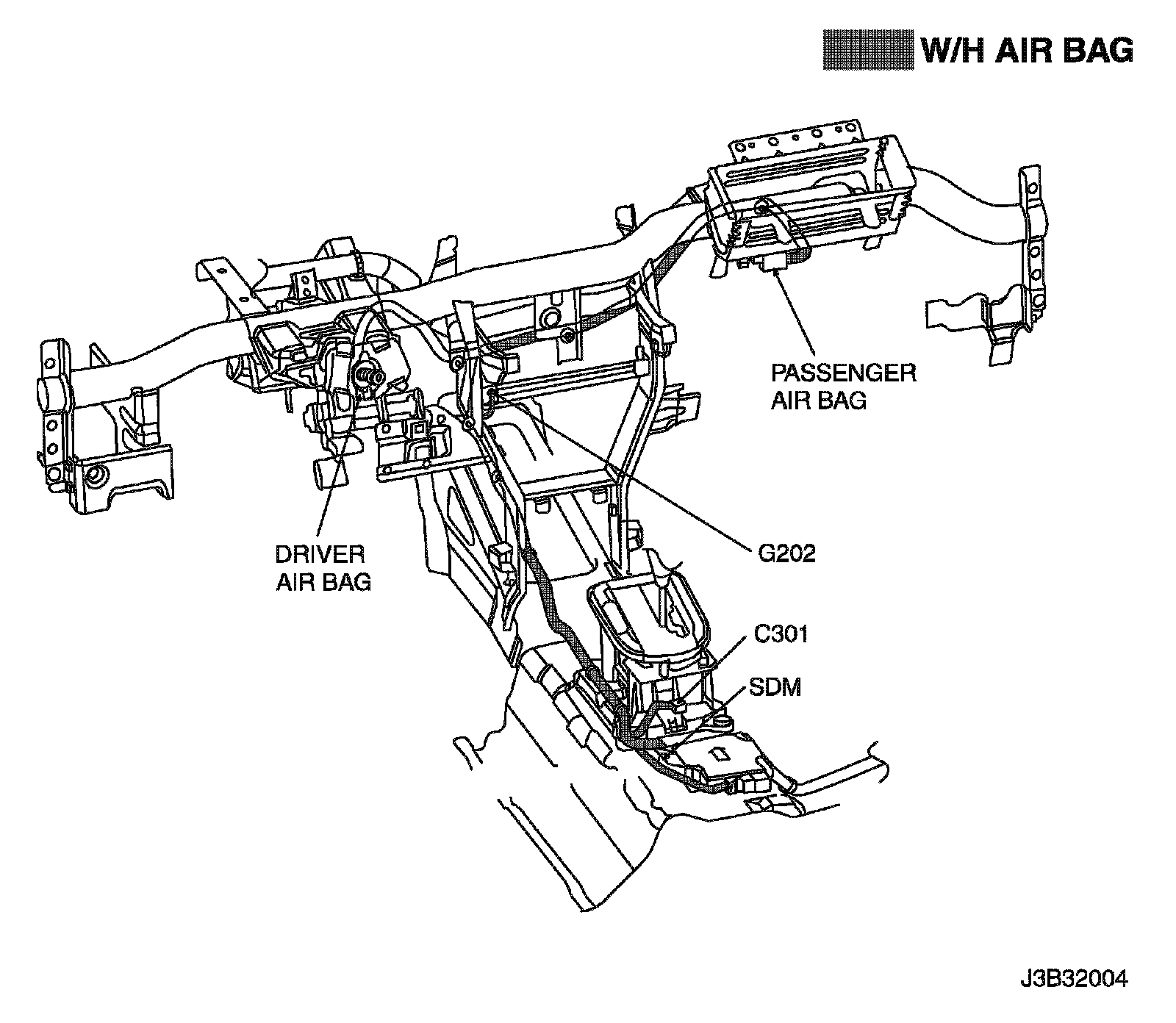 W/H AIR BAG

PASSENGER AIR BAG

DRIVER AIR BAG

G202

C301

SDM

J3B32004