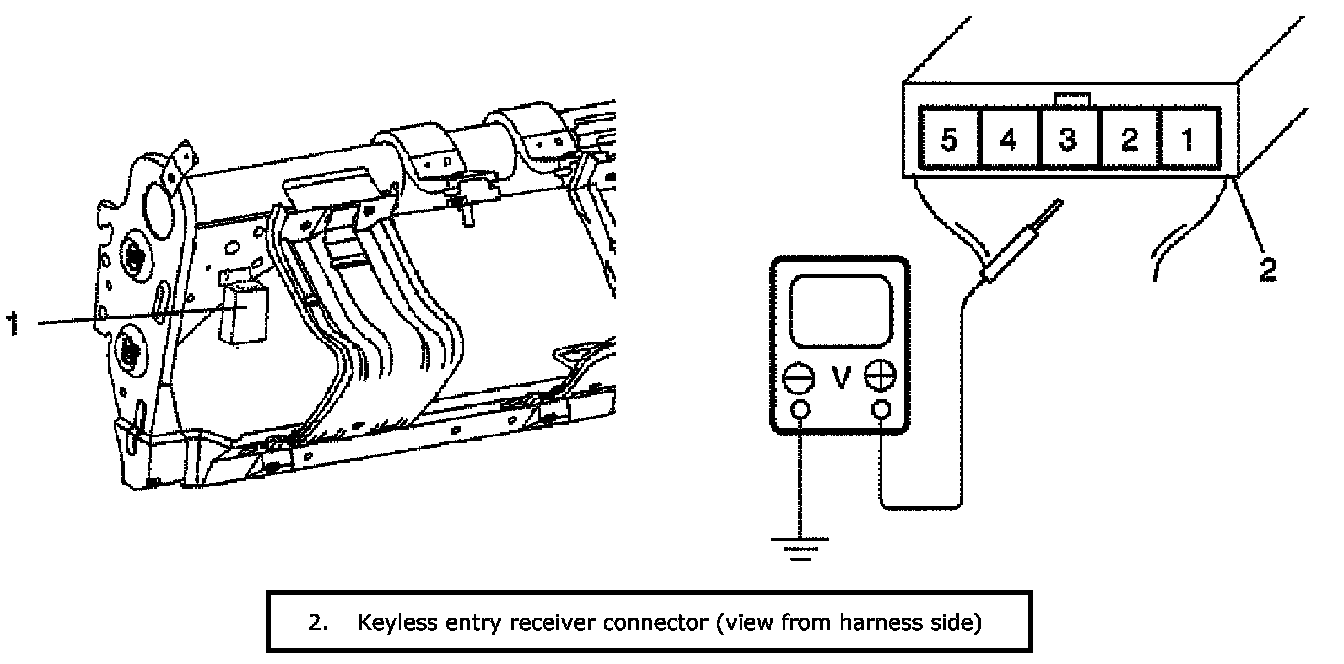 1

5 4 3 2 1

2

V

2. Keyless entry receiver connector (view from harness side)