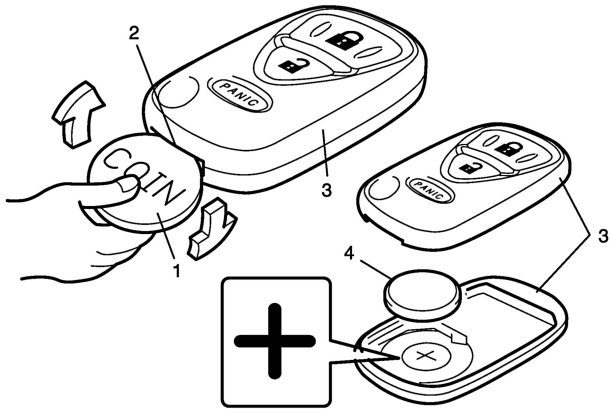 2
PANIC
COIN
3
1
PANIC
3
4
+
+