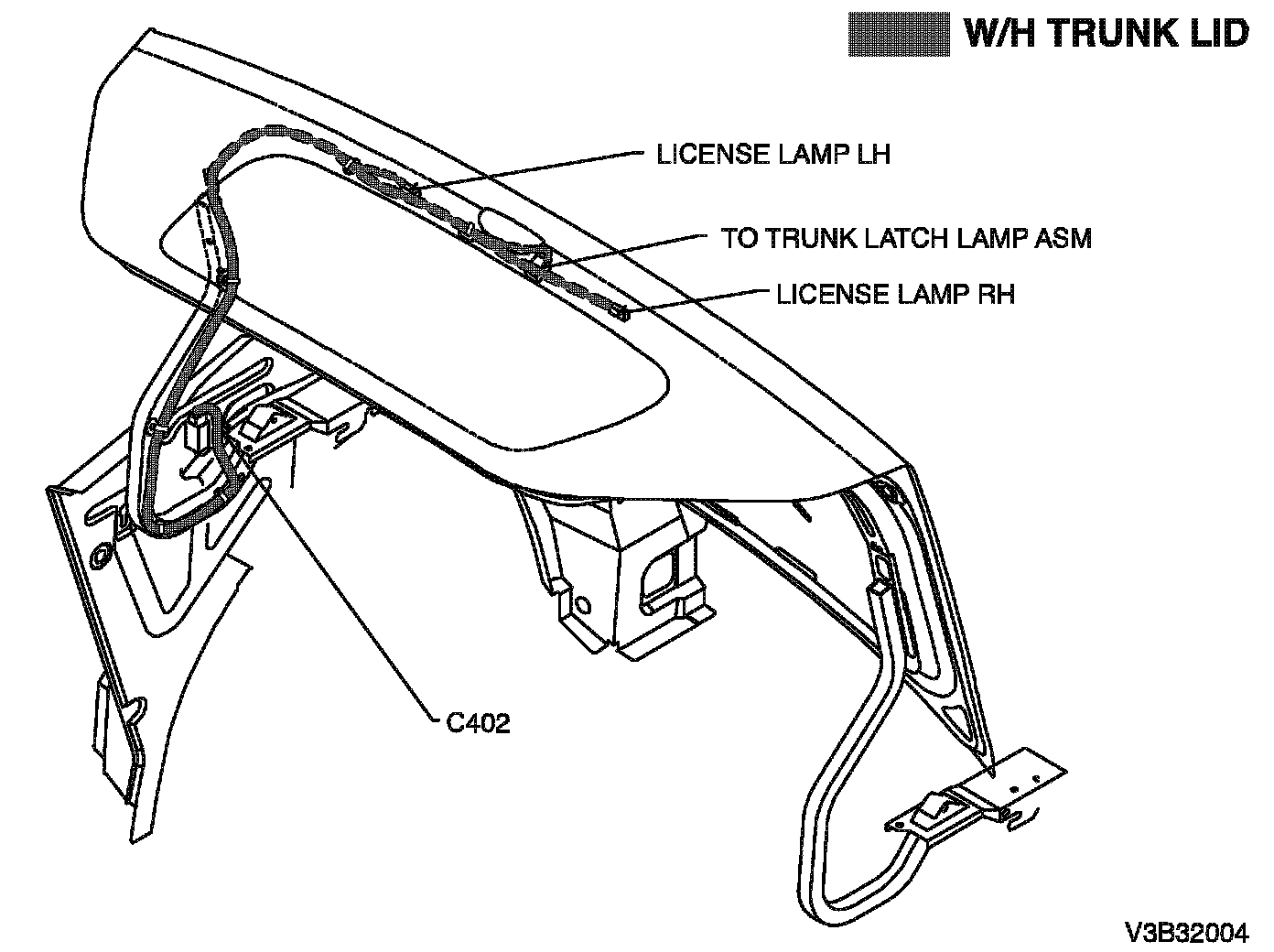 W/H TRUNK LID

LICENSE LAMP LH

TO TRUNK LATCH LAMP ASM

LICENSE LAMP RH

C402

V3B32004