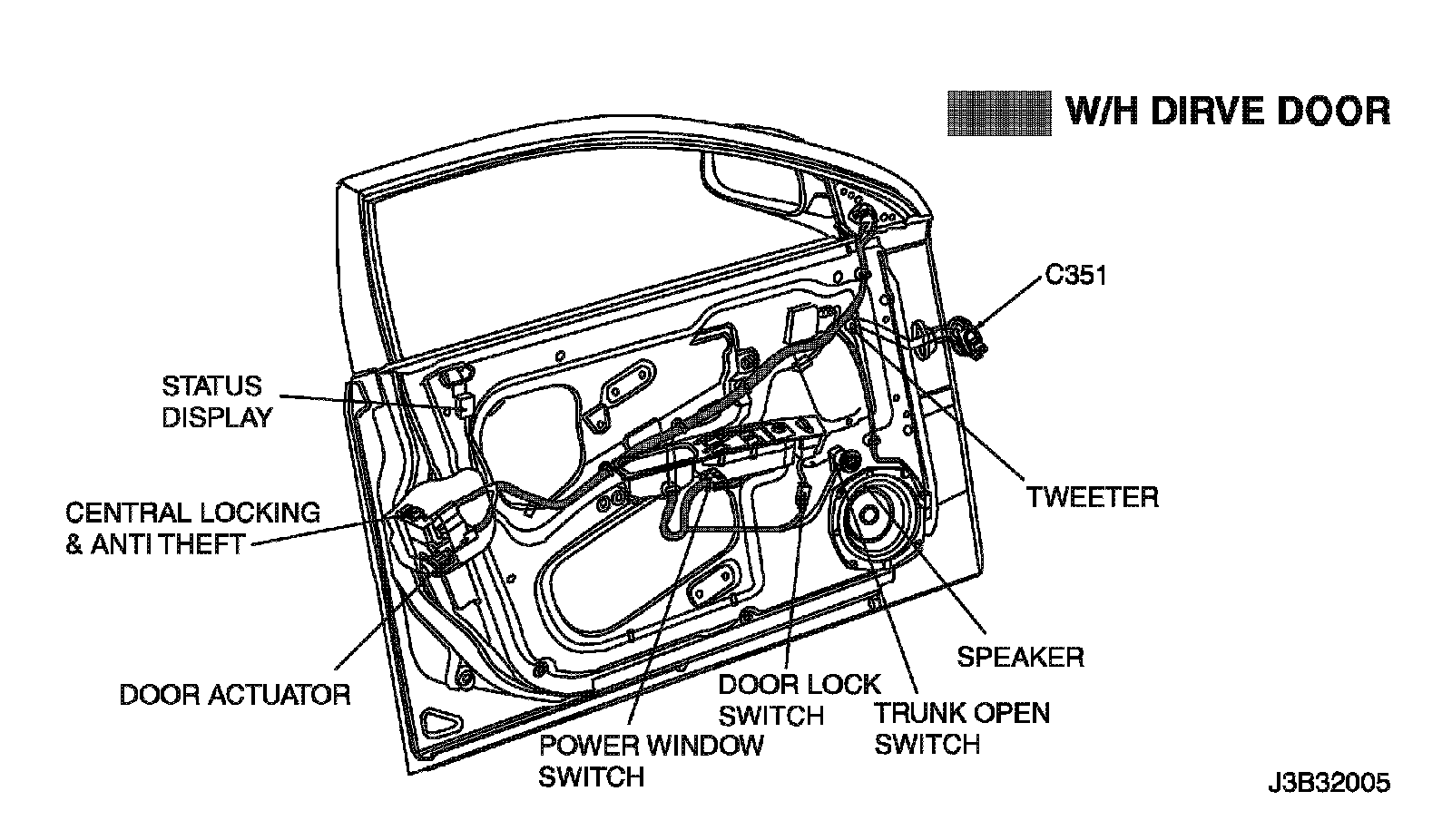 W/H DIRVE DOOR

C351

STATUS DISPLAY

TWEETER

CENTRAL LOCKING & ANTI THEFT

SPEAKER

DOOR ACTUATOR

DOOR LOCK SWITCH

TRUNK OPEN SWITCH

POWER WINDOW SWITCH

J3B32005