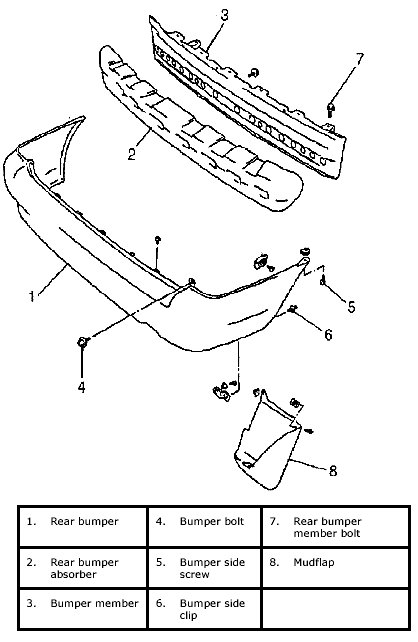 3
7
2
1
5
6
4
8

| 1. Rear bumper | 4. Bumper bolt | 7. Rear bumper member bolt |
|---|---|---|
| 2. Rear bumper absorber | 5. Bumper side screw | 8. Mudflap |
| 3. Bumper member | 6. Bumper side clip | |