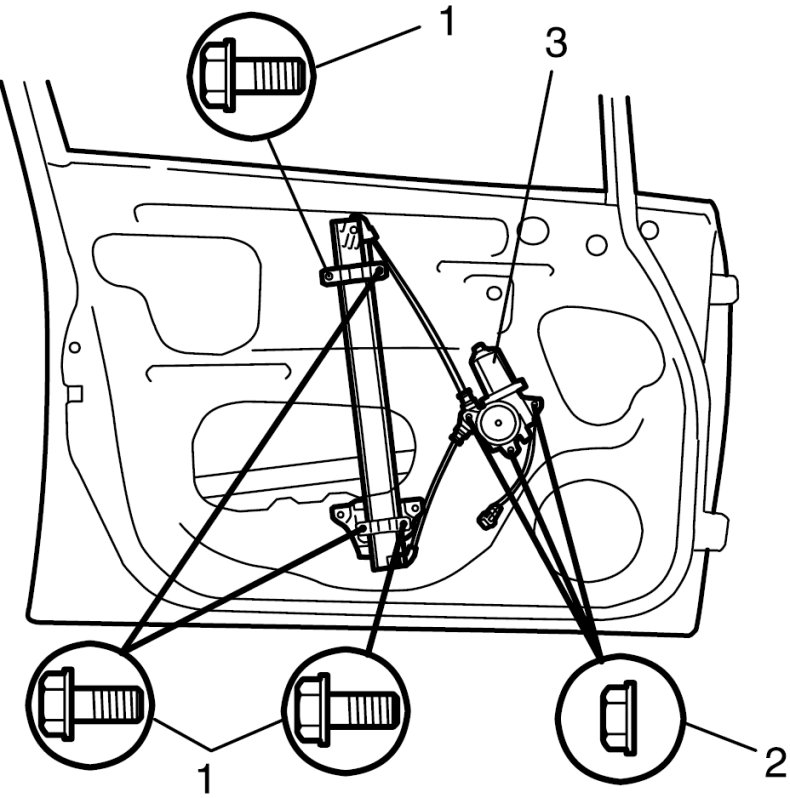 1
3
1
2