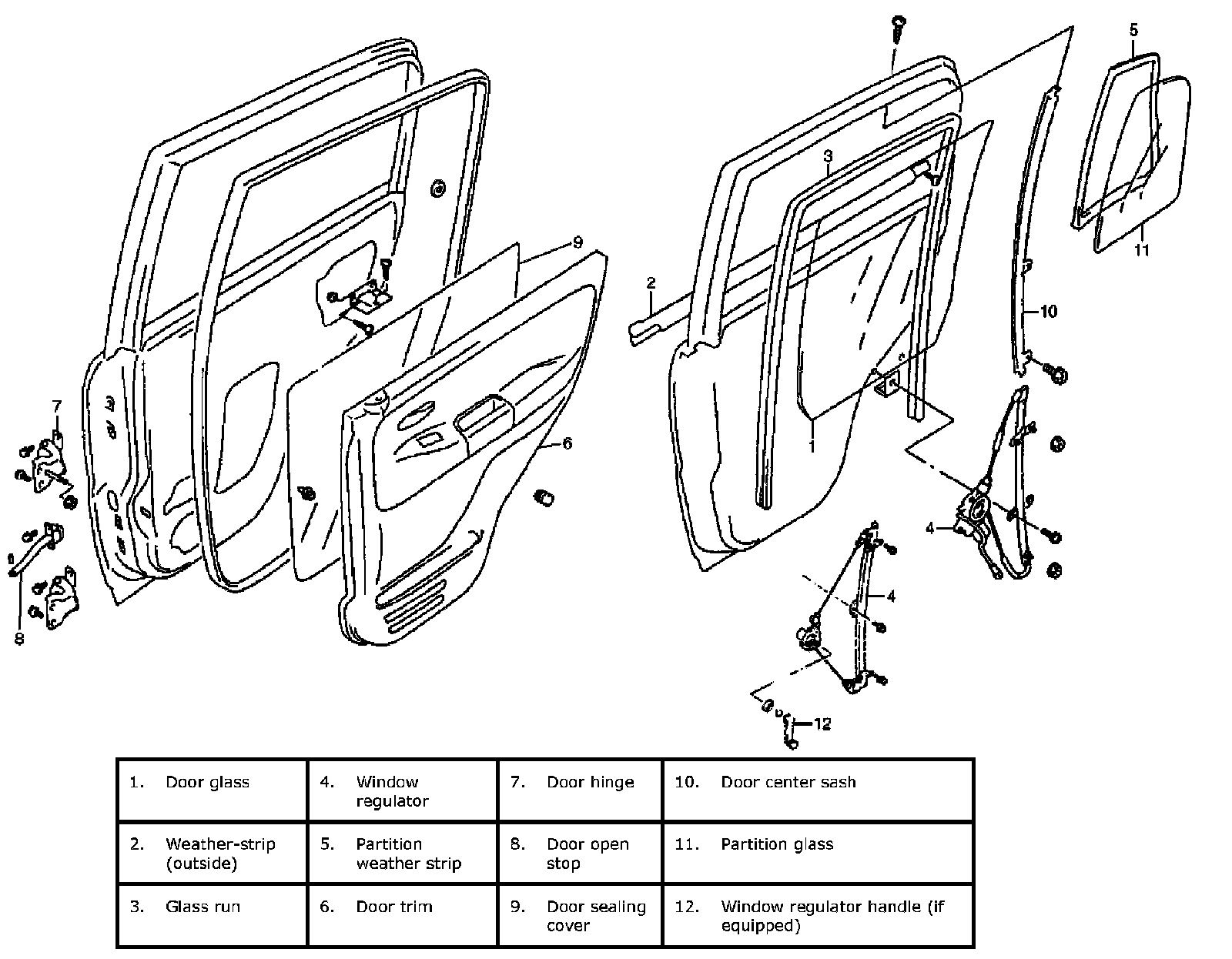 5

3

9

11

2

10

7

6

1

4

4

8

12

| 1. Door glass | 4. Window regulator | 7. Door hinge | 10. Door center sash |
|---|---|---|---|
| 2. Weather-strip (outside) | 5. Partition weather strip | 8. Door open stop | 11. Partition glass |
| 3. Glass run | 6. Door trim | 9. Door sealing cover | 12. Window regulator handle (if equipped) |