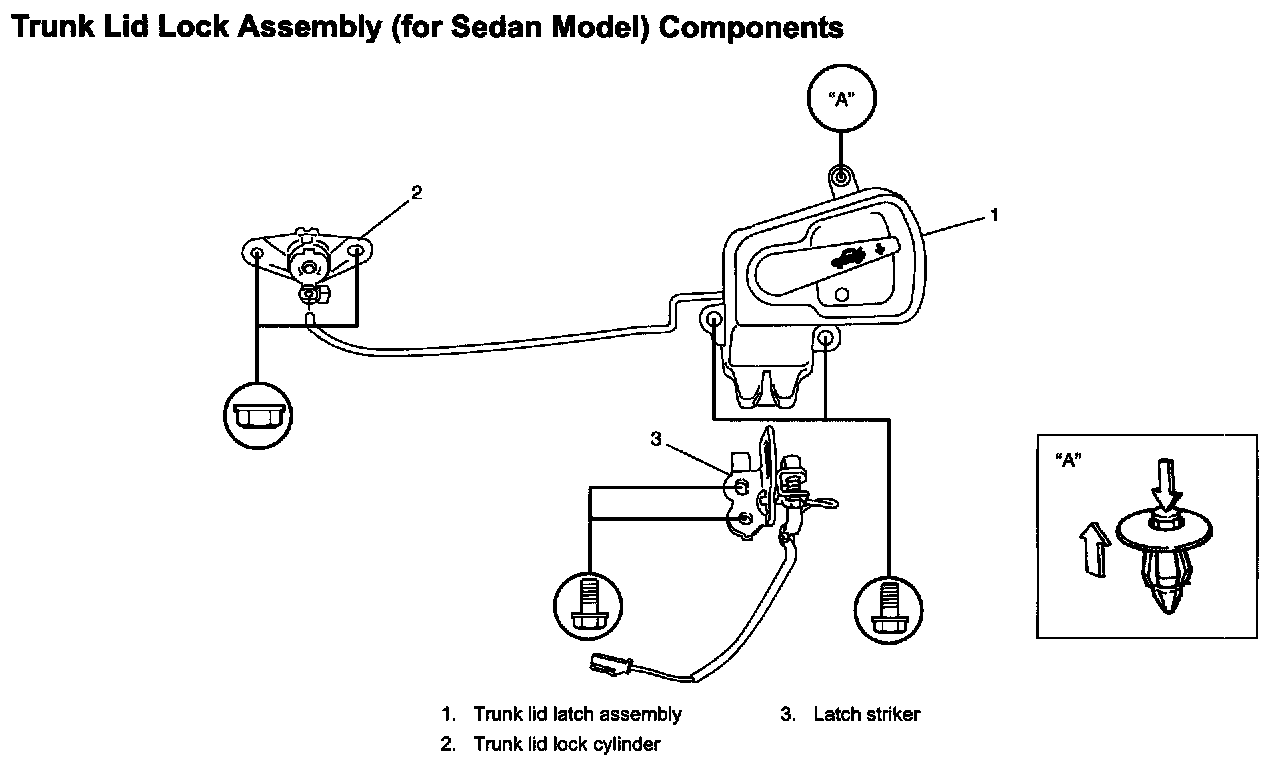 Trunk Lid Lock Assembly (for Sedan Model) Components

"A"

2

1

3

"A"

1. Trunk lid latch assembly
2. Trunk lid lock cylinder
3. Latch striker