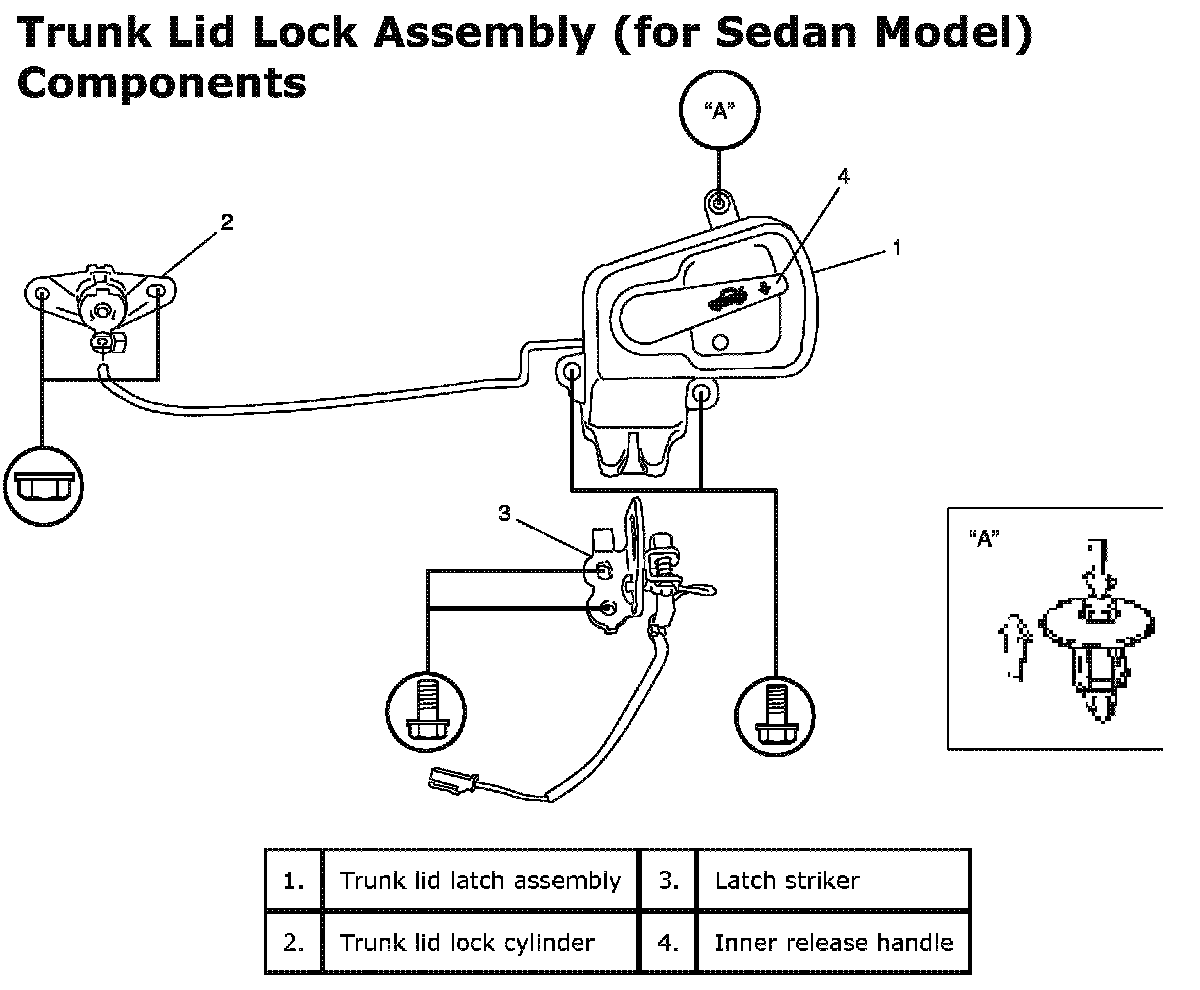 Trunk Lid Lock Assembly (for Sedan Model) Components

"A"

4

2

1

3

"A"

| 1. | Trunk lid latch assembly | 3. | Latch striker |
|---|---|---|---|
| 2. | Trunk lid lock cylinder | 4. | Inner release handle |