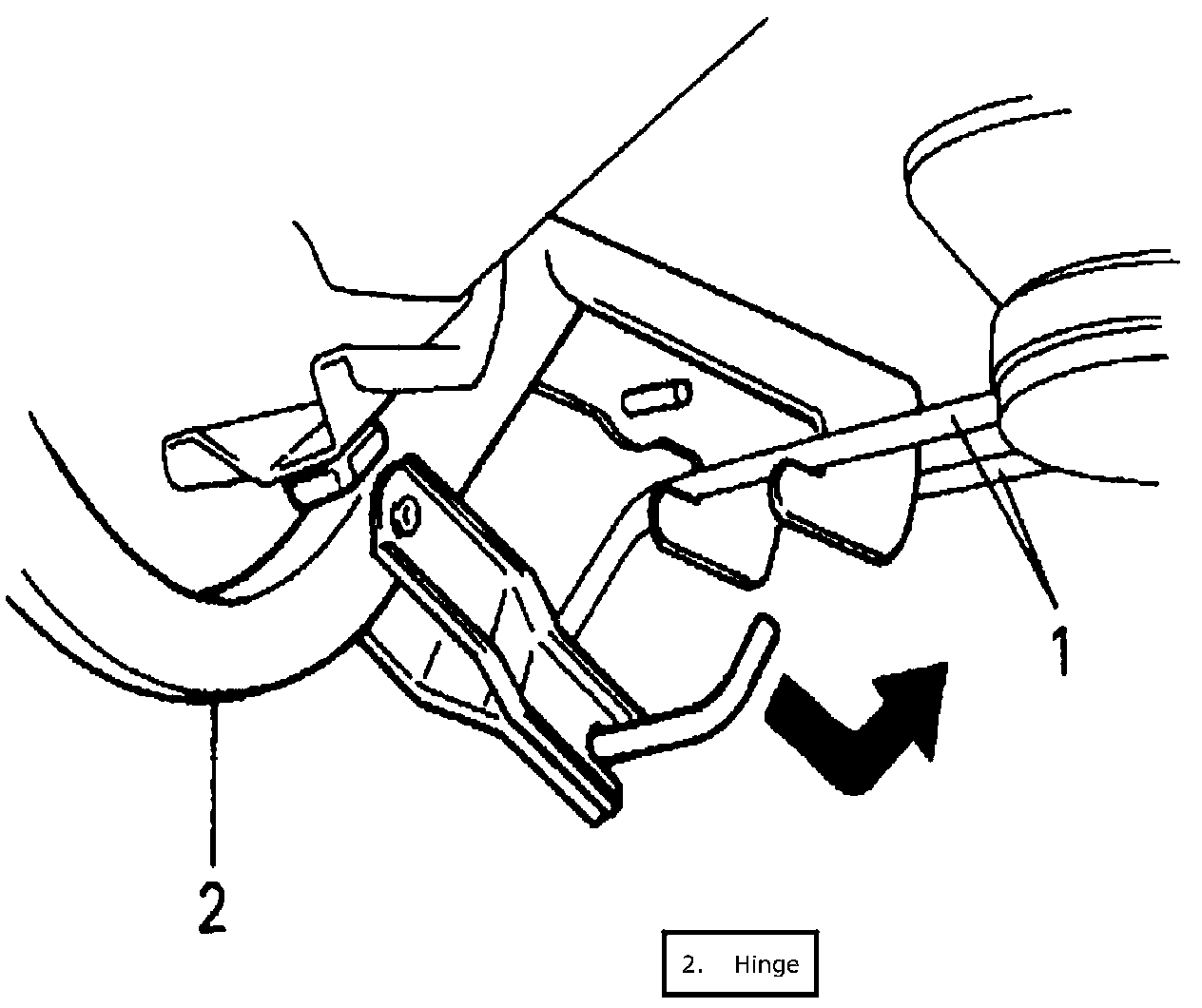 1

2

2. Hinge