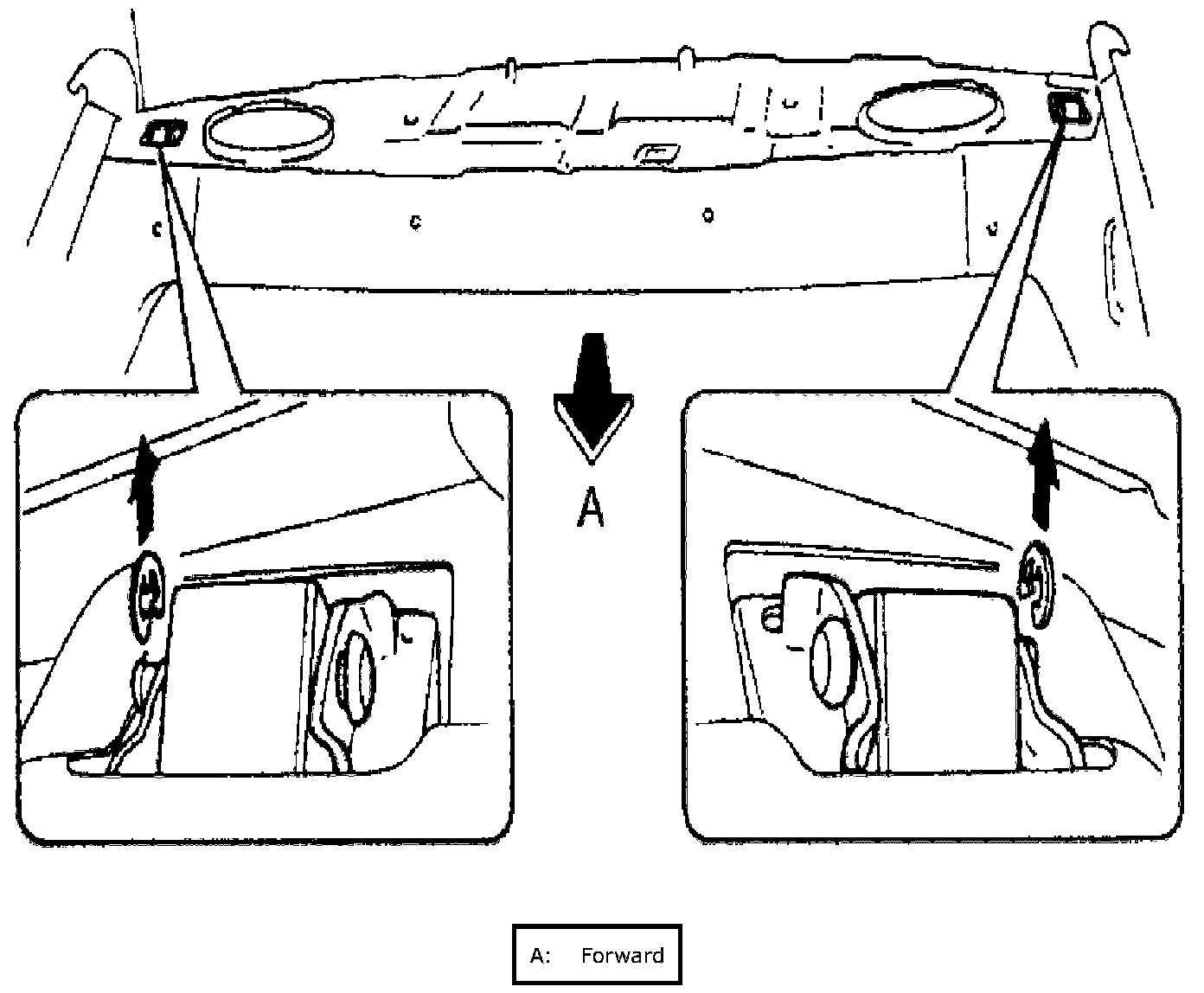 A

A: Forward