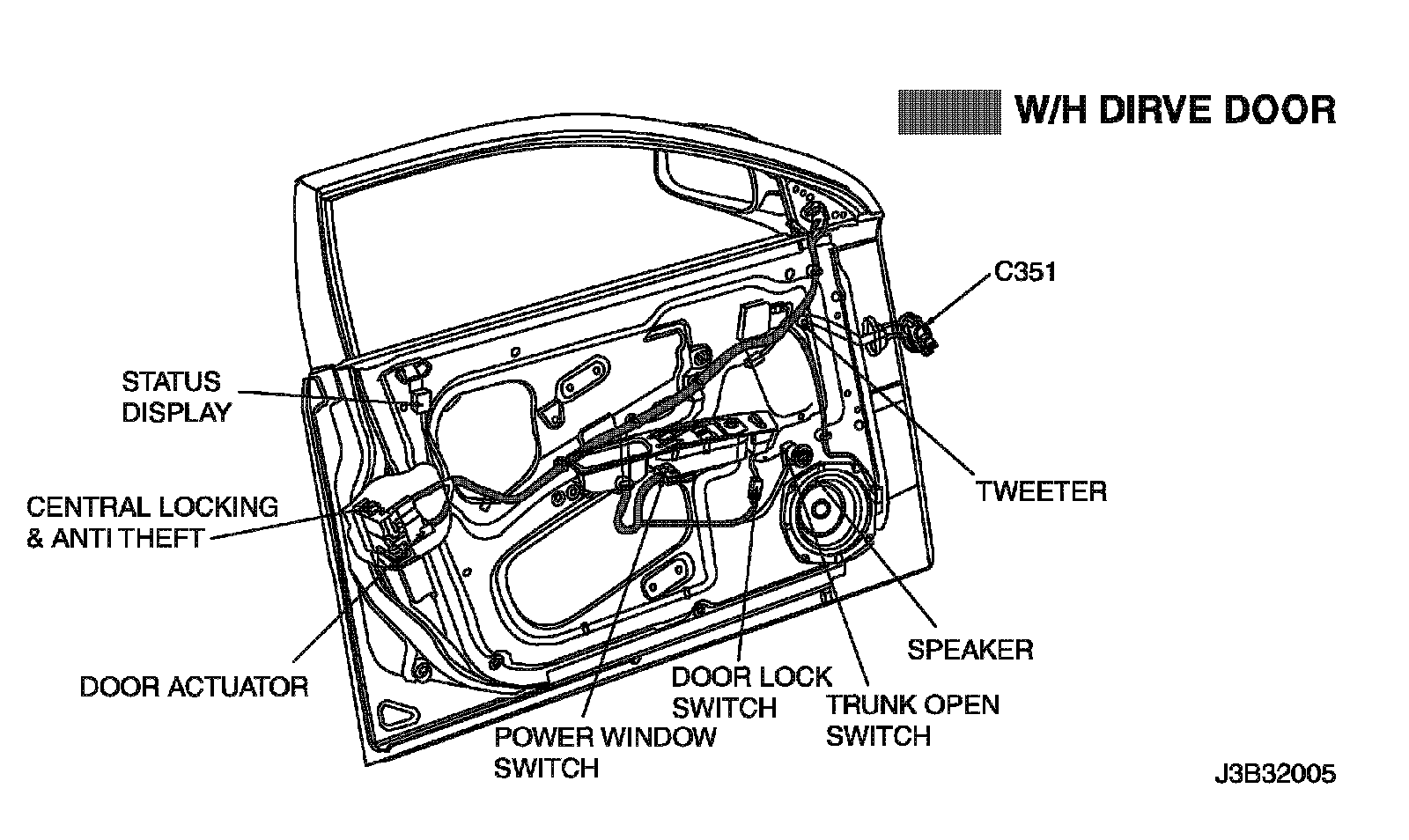 W/H DIRVE DOOR

C351

STATUS DISPLAY

TWEETER

CENTRAL LOCKING & ANTI THEFT

SPEAKER

DOOR ACTUATOR

DOOR LOCK SWITCH

TRUNK OPEN SWITCH

POWER WINDOW SWITCH

J3B32005