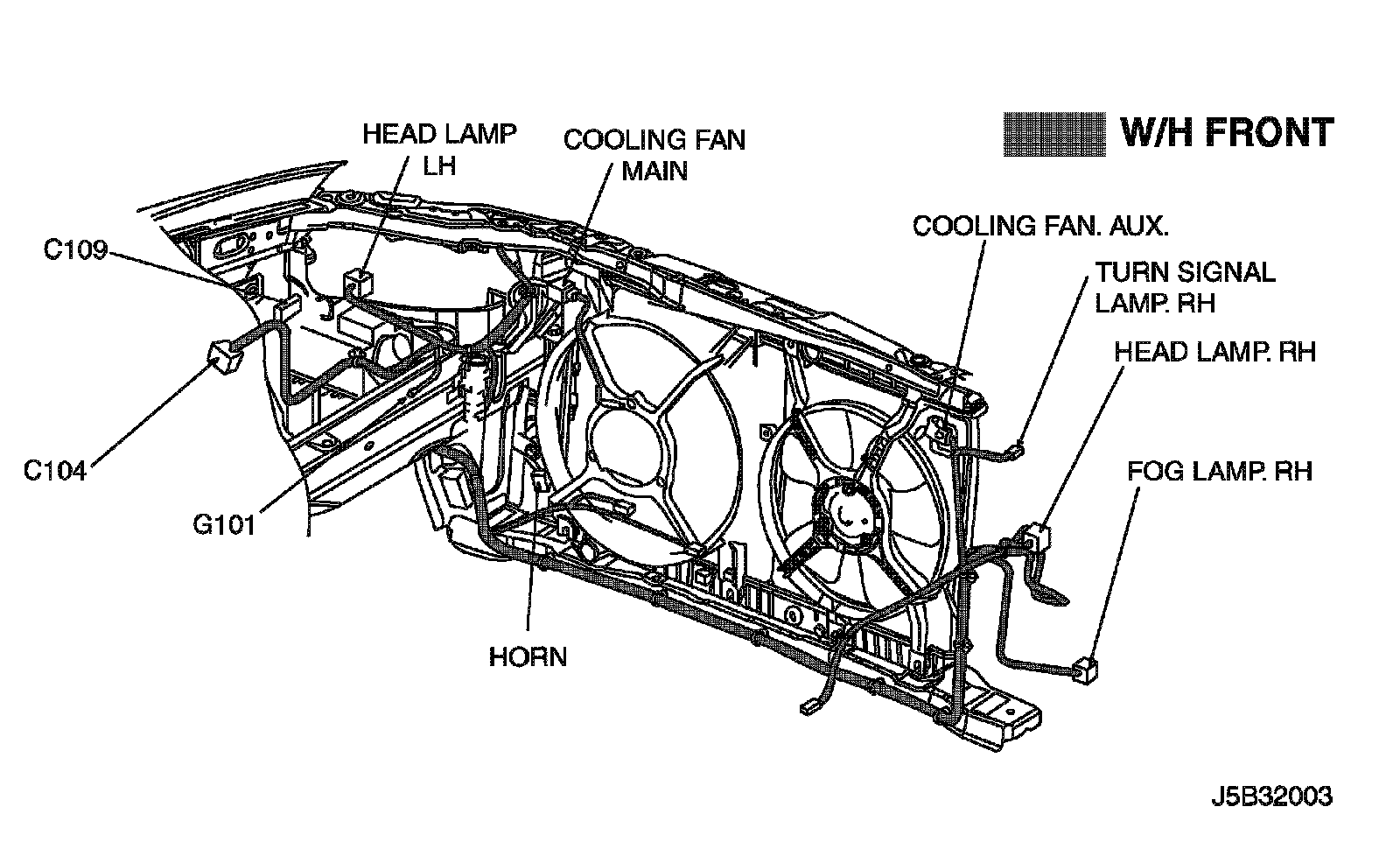 W/H FRONT

HEAD LAMP LH

COOLING FAN MAIN

COOLING FAN. AUX.

TURN SIGNAL LAMP. RH

HEAD LAMP. RH

FOG LAMP. RH

C109

C104

G101

HORN

J5B32003