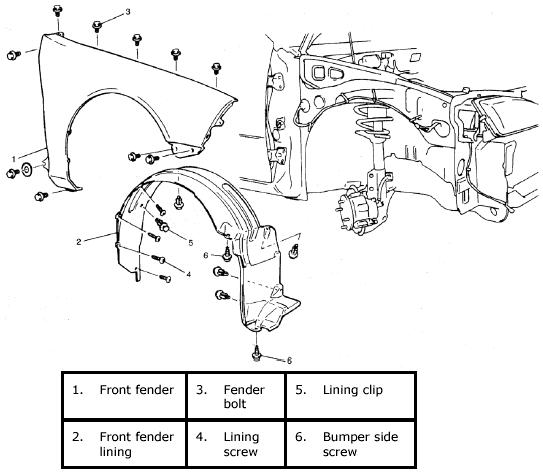 3
1
2
5
6
7
4
8

| 1. Front fender | 3. Fender bolt | 5. Lining clip |
|---|---|---|
| 2. Front fender lining | 4. Lining screw | 6. Bumper side screw |