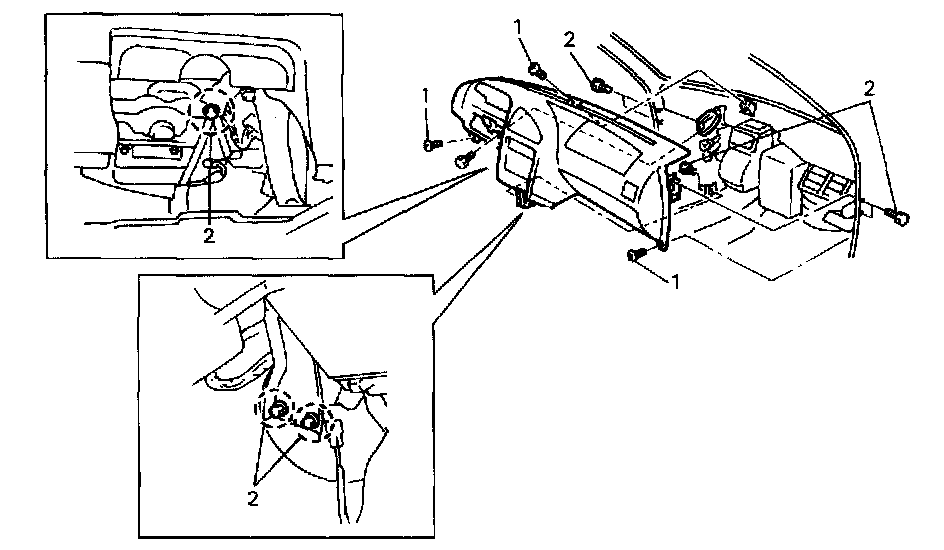 2
1
2
1
2
1
2