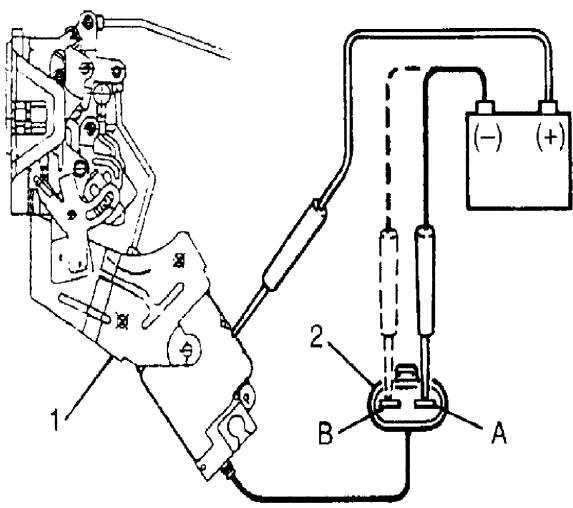 (−)
(+)
2
1
B
A