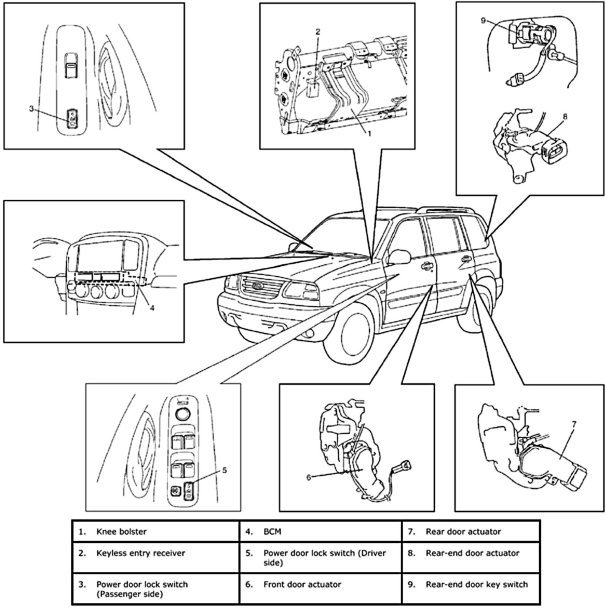 3

2

1

9

8

4

5

6

7

| 1. Knee bolster | 4. BCM | 7. Rear door actuator |
|---|---|---|
| 2. Keyless entry receiver | 5. Power door lock switch (Driver side) | 8. Rear-end door actuator |
| 3. Power door lock switch (Passenger side) | 6. Front door actuator | 9. Rear-end door key switch |