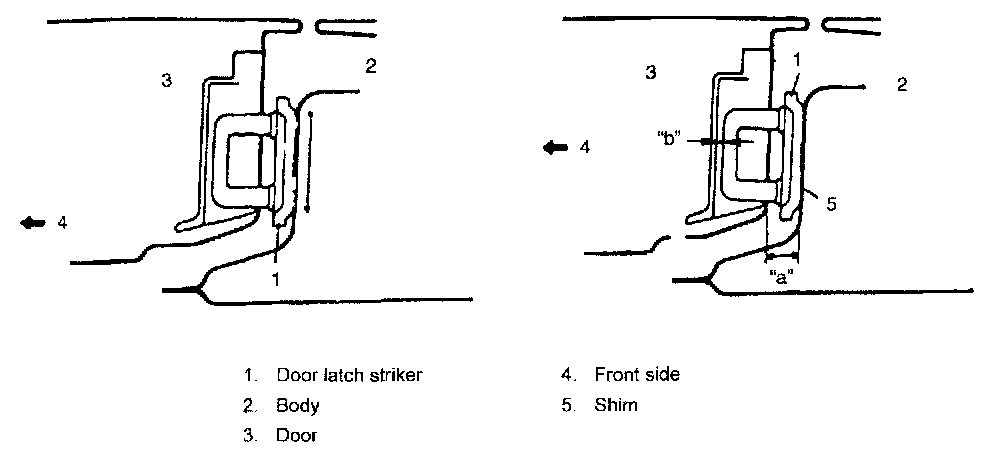 3

2

4

1

3

1

2

"b"

4

5

"a"

1. Door latch striker
2. Body
3. Door

4. Front side
5. Shim