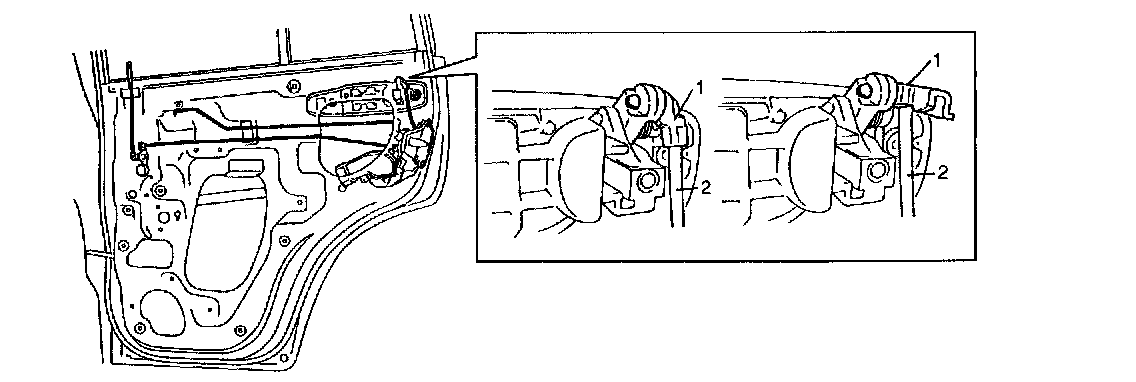 1
2
1
2