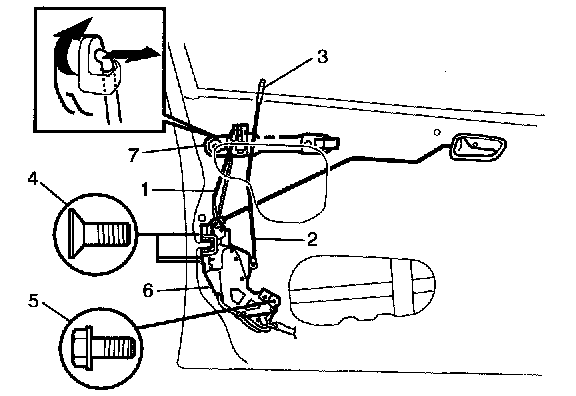 3
7
4
1
2
6
5