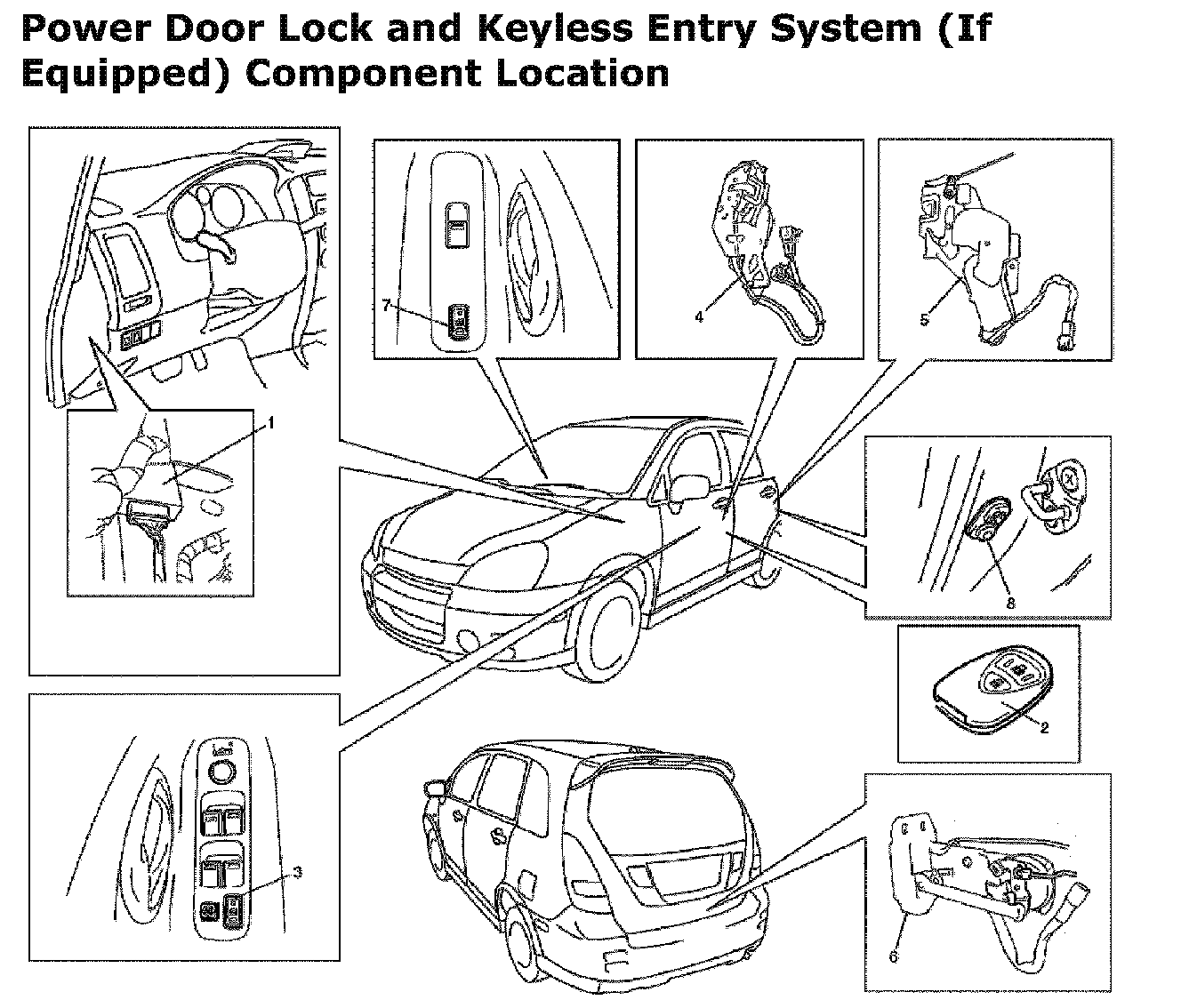 Power Door Lock and Keyless Entry System (If Equipped) Component Location

1

7

4

5

8

2

3

6