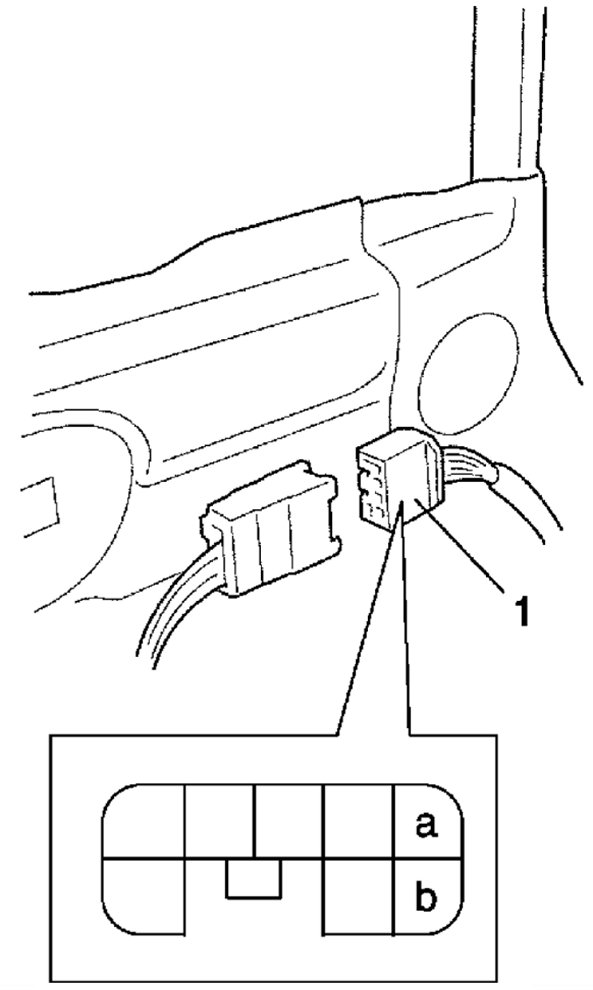 1

a

b