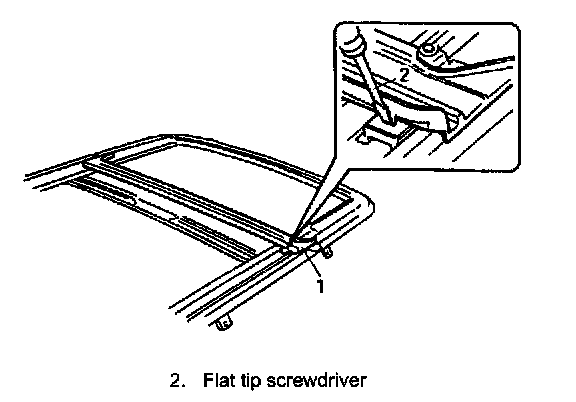 2

1

2. Flat tip screwdriver