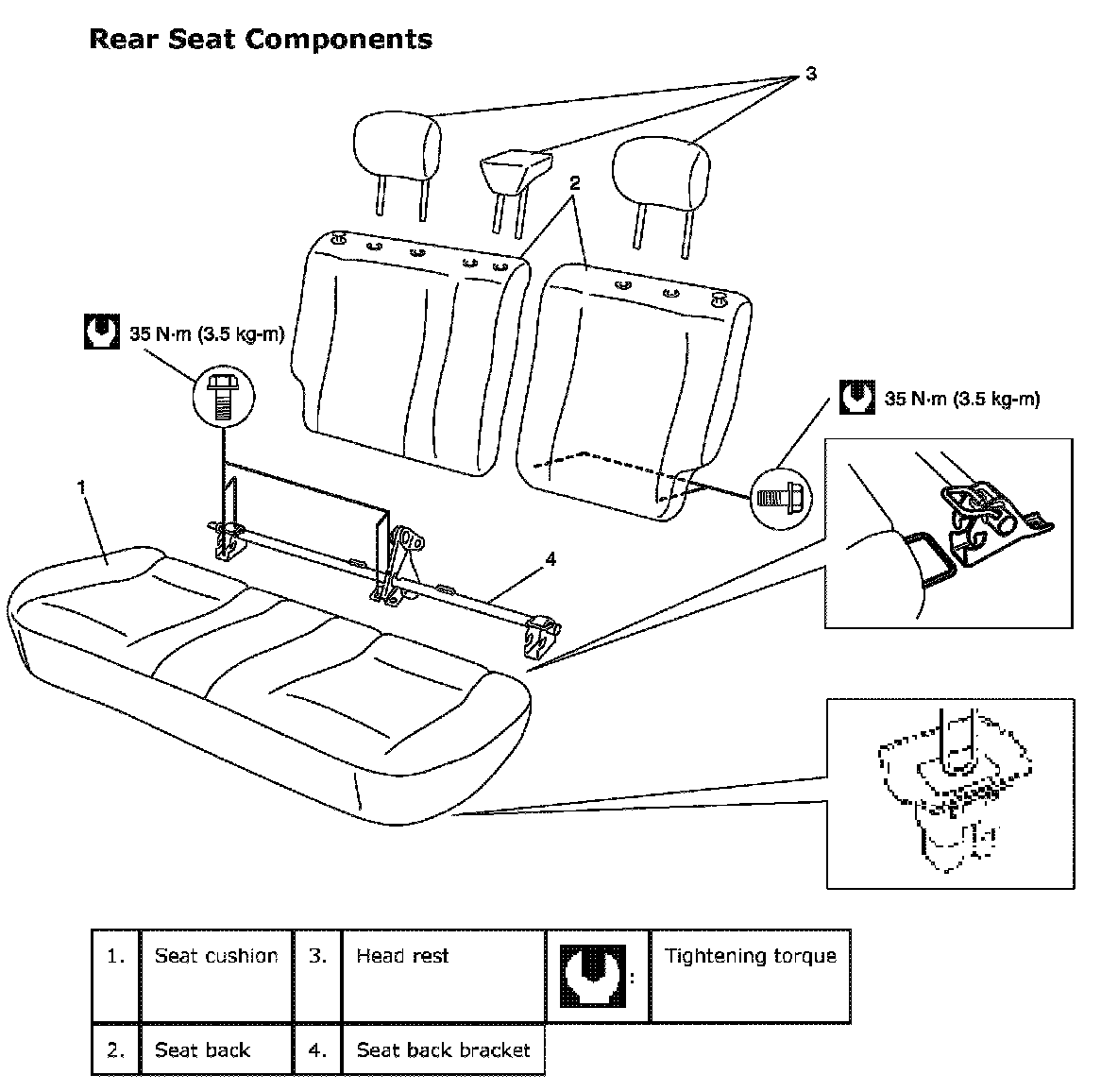 Rear Seat Components

3

2

35 N·m (3.5 kg-m)

35 N·m (3.5 kg-m)

1

4

| 1. | Seat cushion | 3. | Head rest | : | Tightening torque |
|---|---|---|---|---|---|
| 2. | Seat back | 4. | Seat back bracket | | |