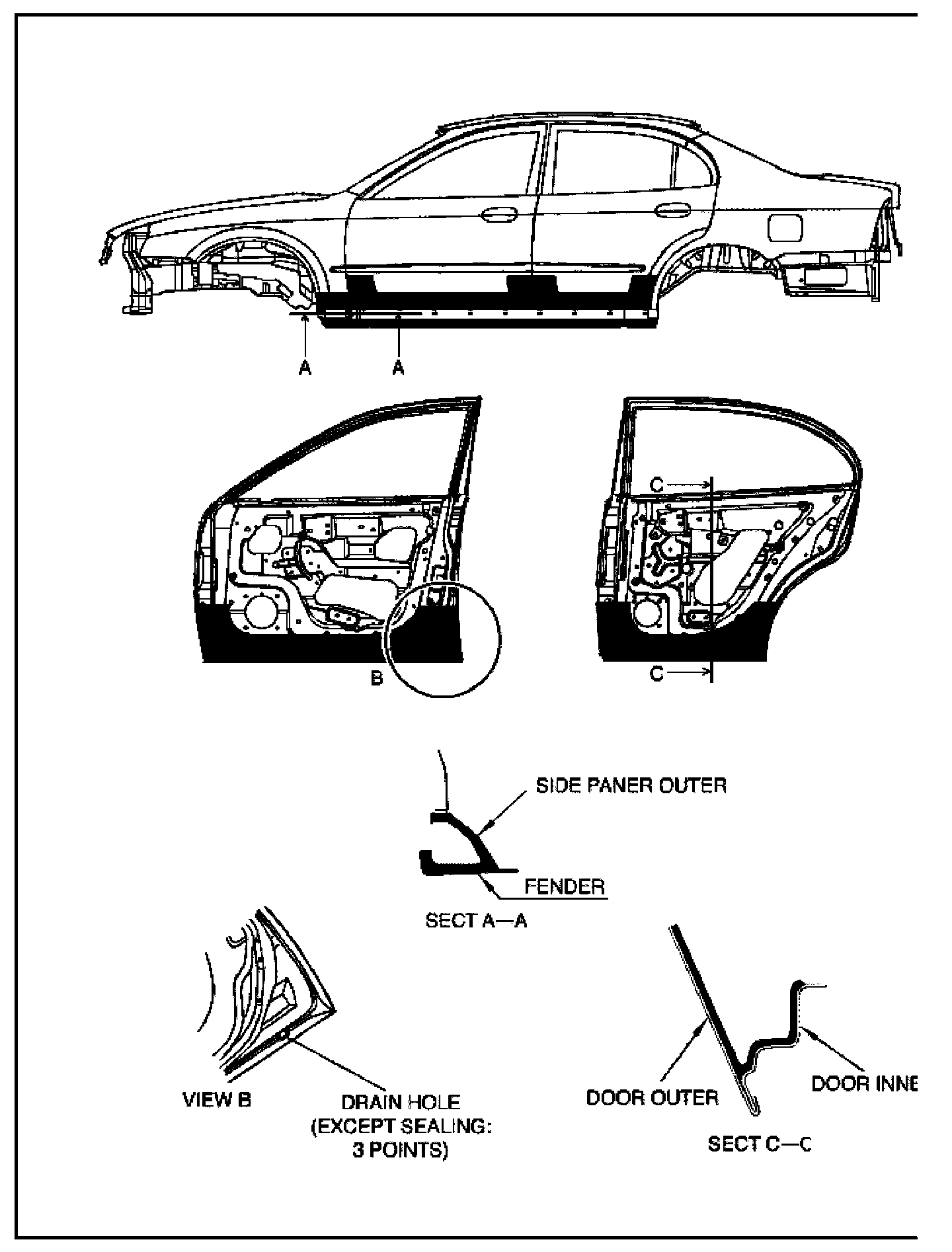 A A

C

B

C

SIDE PANER OUTER

FENDER

SECT A—A

VIEW B

DRAIN HOLE (EXCEPT SEALING: 3 POINTS)

DOOR OUTER

DOOR INNE

SECT C—C