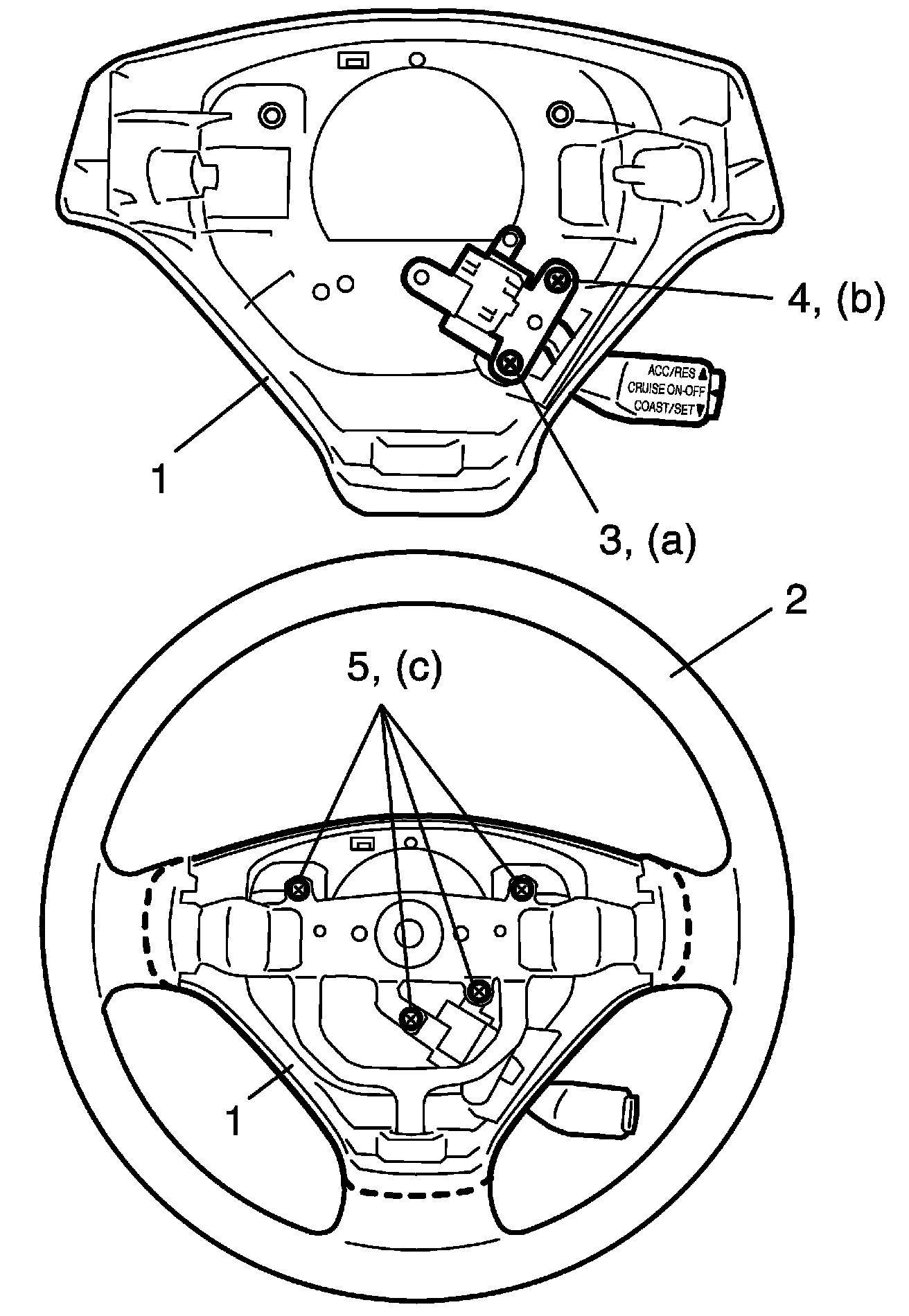 4, (b)

ACC/RES ▲
CRUISE ON-OFF
COAST/SET ▼

1

3, (a)

2

5, (c)

1