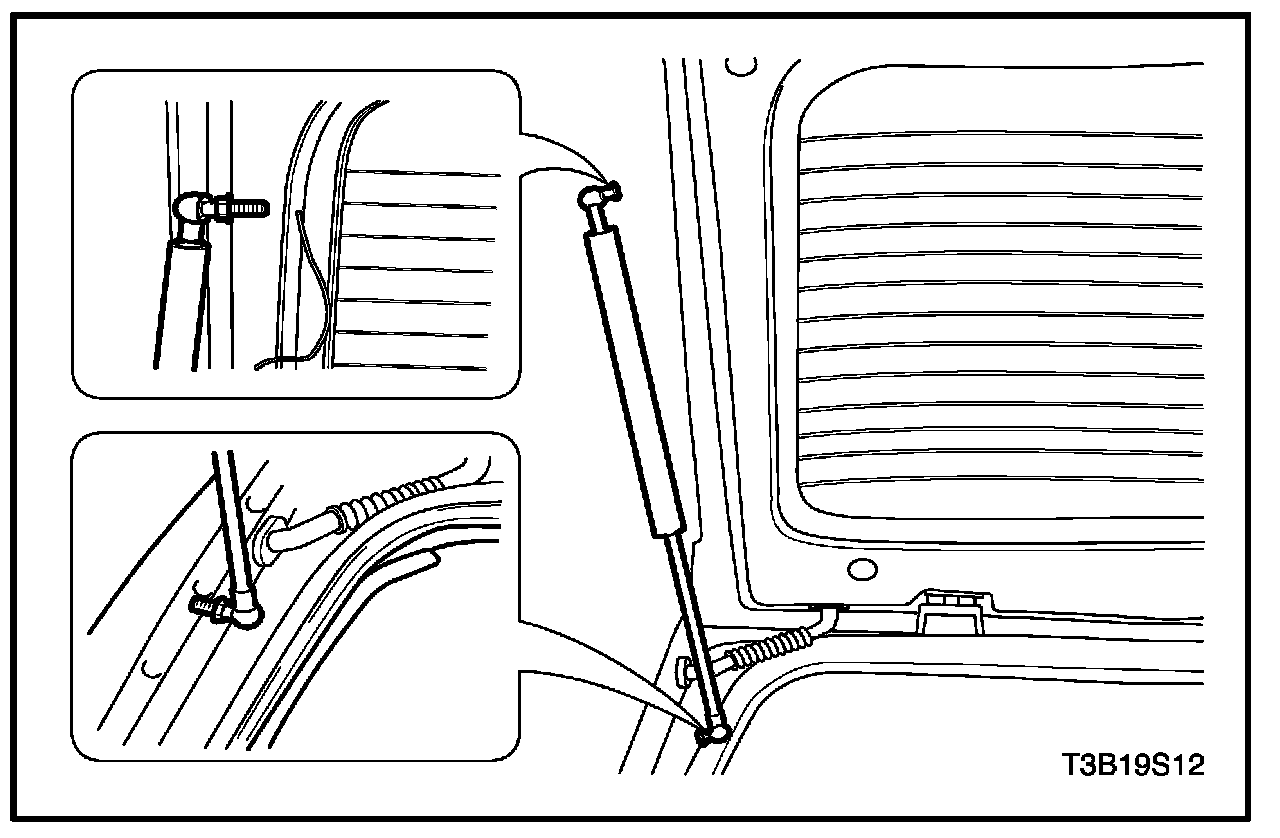 T3B19S12