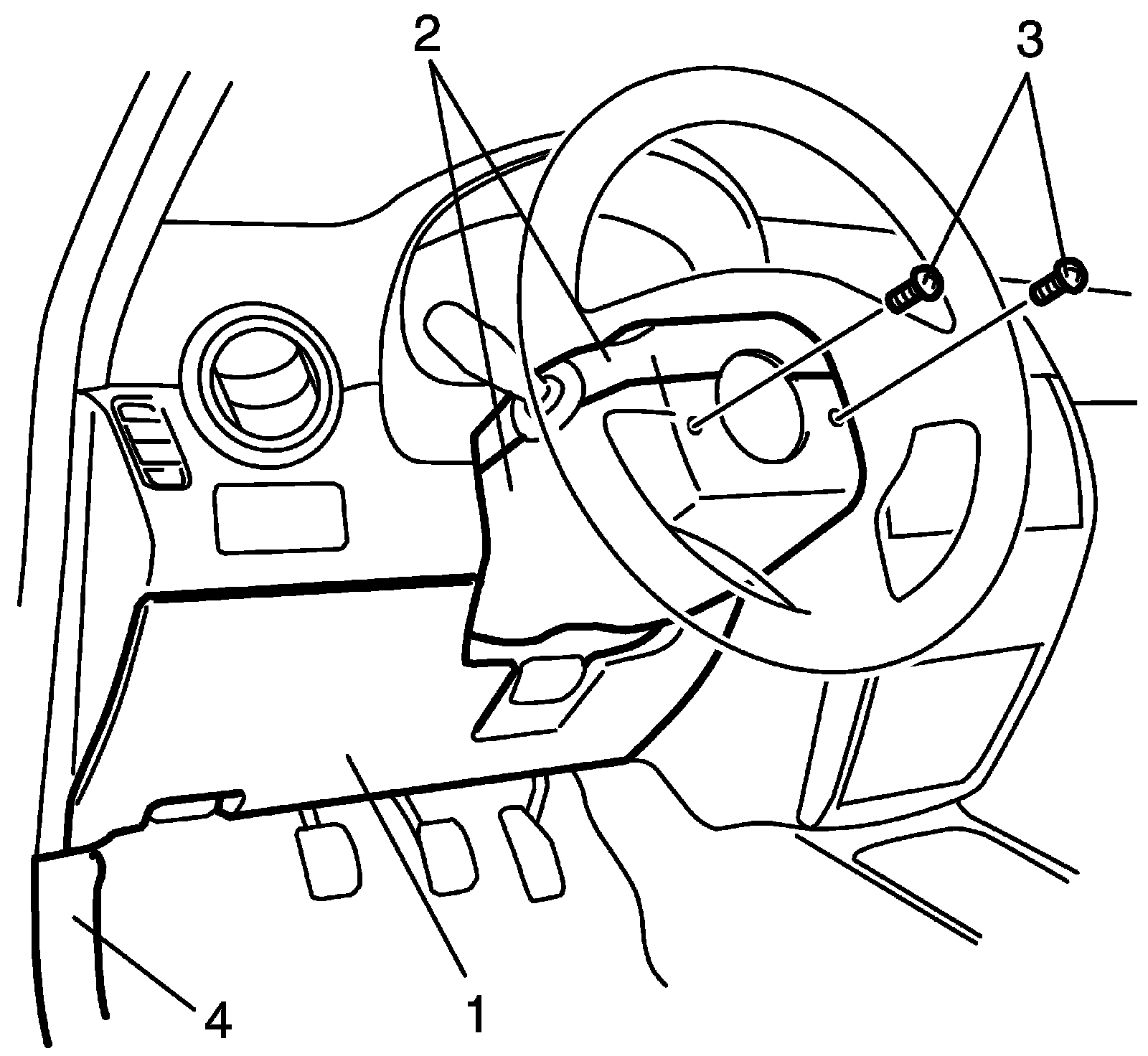 2
3
4
1