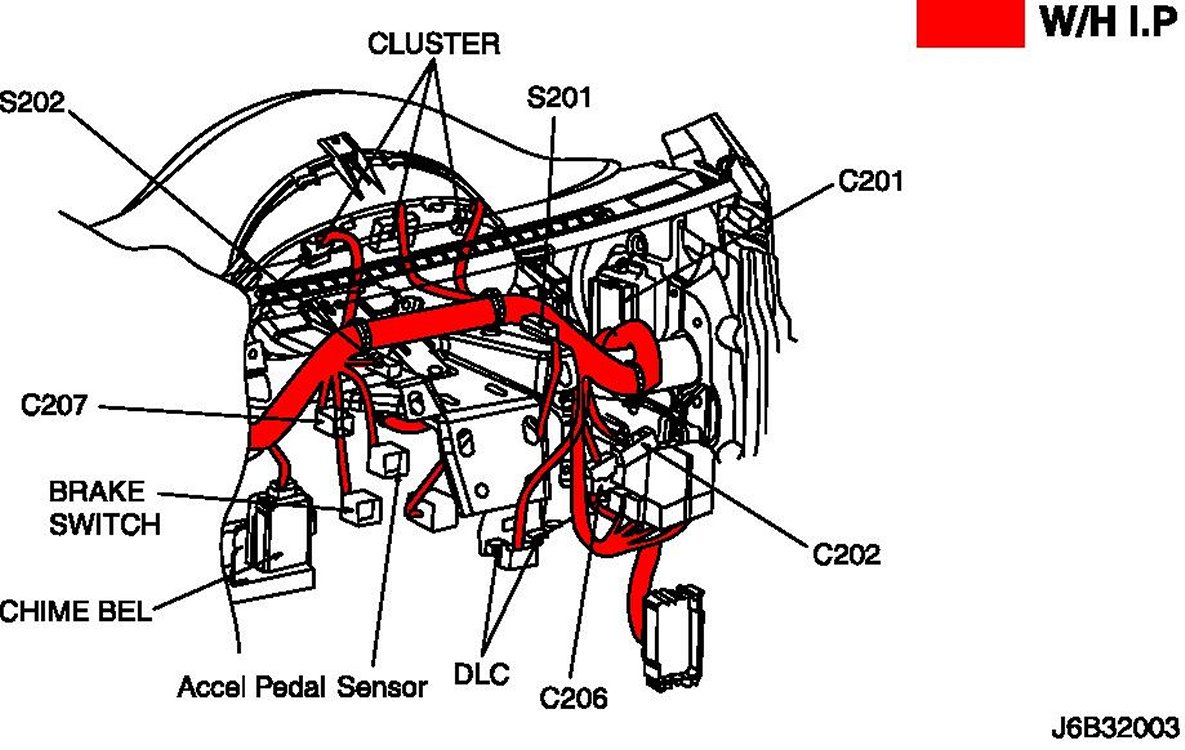 W/H I.P

CLUSTER

S202

S201

C201

C207

BRAKE SWITCH

CHIME BEL

Accel Pedal Sensor

DLC

C206

C202

J6B32003